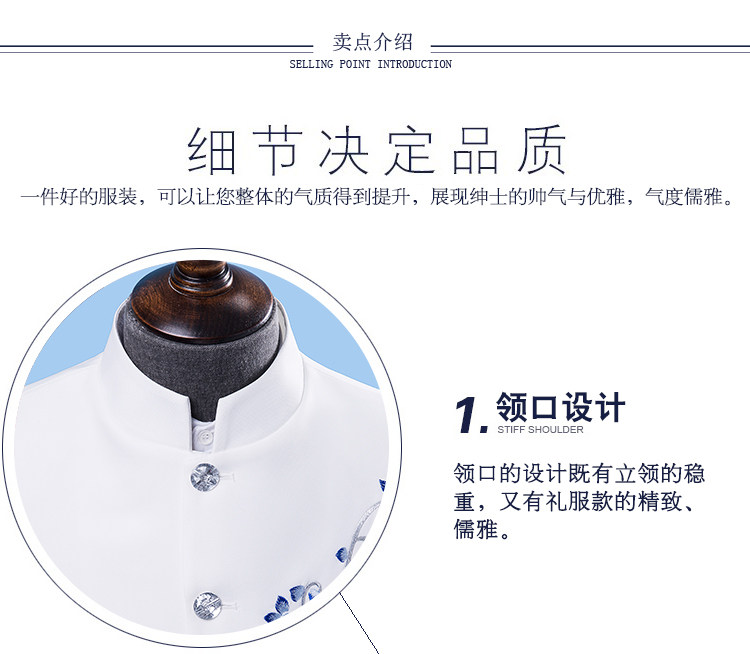 卖点介绍
SELLING POINT INTRODUCTION

细节决定品质

一件好的服装，可以让您整体的气质得到提升，展现绅士的帅气与优雅，气度儒雅。

1. 领口设计
STIFF SHOULDER

领口的设计既有立领的稳重，又有礼服款的精致、儒雅。