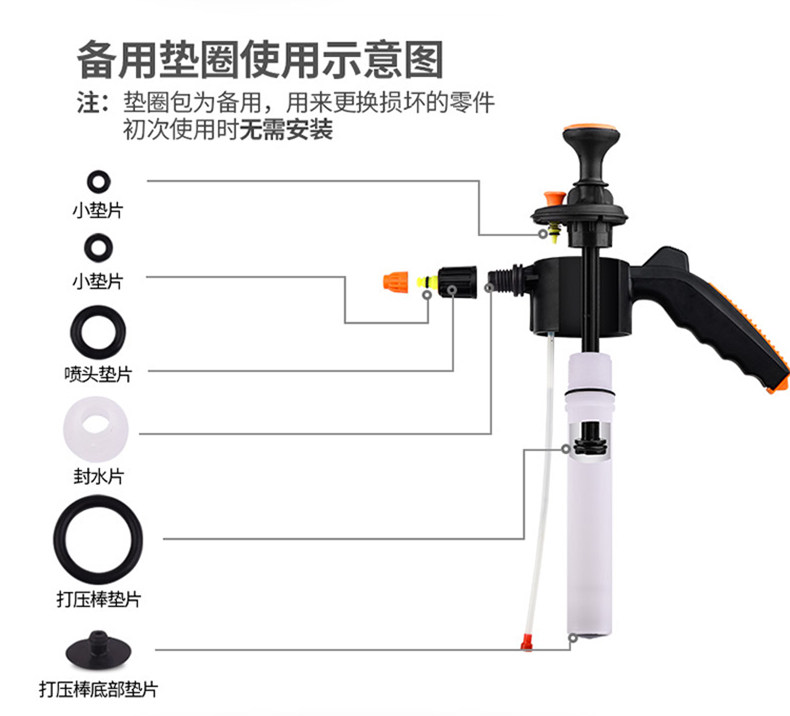 备用垫圈使用示意图

注：垫圈包为备用，用来更换损坏的零件
初次使用时无需安装

小垫片

小垫片

喷头垫片

封水片

打压棒垫片

打压棒底部垫片