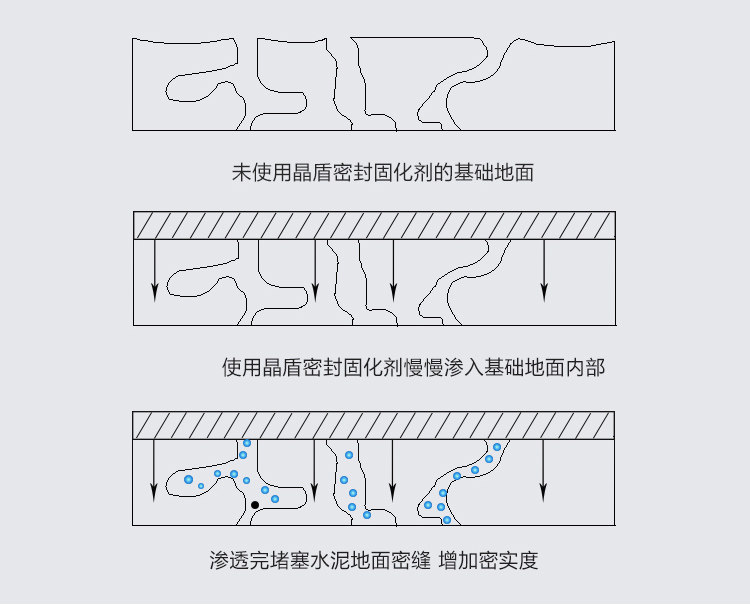 未使用晶盾密封固化剂的基础地面

使用晶盾密封固化剂慢慢渗入基础地面内部

渗透完堵塞水泥地面密缝 增加密实度