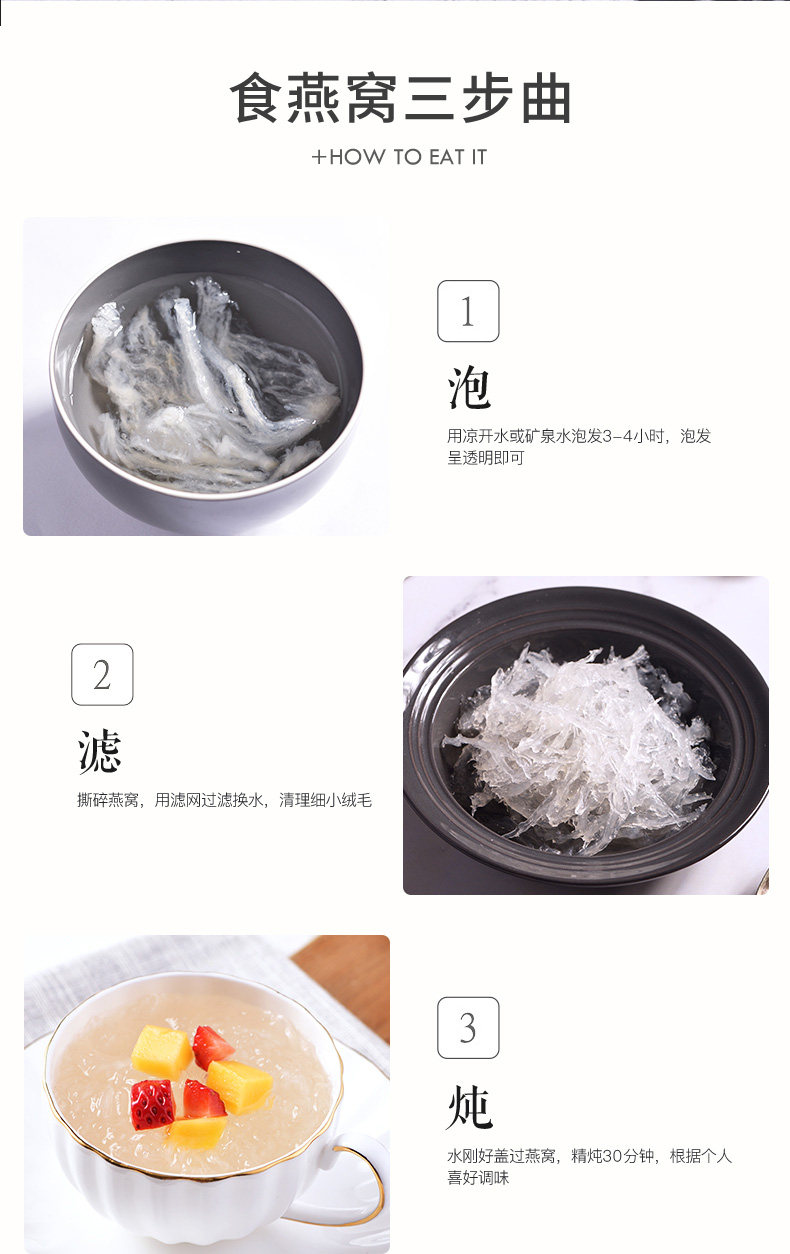 食燕窝三步曲

+HOW TO EAT IT

1

泡

用凉开水或矿泉水泡发3-4小时，泡发呈透明即可

2

滤

撕碎燕窝，用滤网过滤换水，清理细小绒毛

3

炖

水刚好盖过燕窝，精炖30分钟，根据个人喜好调味