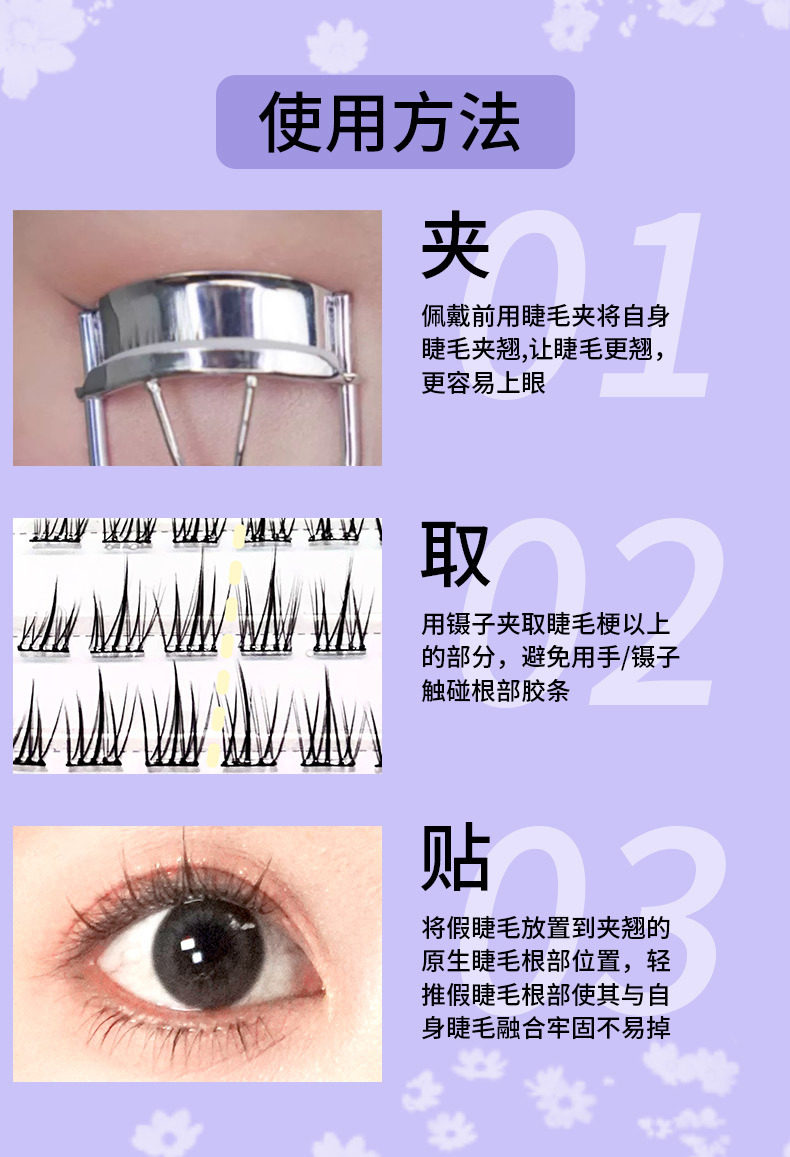 使用方法

夹 01
佩戴前用睫毛夹将自身睫毛夹翘,让睫毛更翘，更容易上眼

取 02
用镊子夹取睫毛梗以上的部分，避免用手/镊子触碰根部胶条

贴 03
将假睫毛放置到夹翘的原生睫毛根部位置，轻推假睫毛根部使其与自身睫毛融合牢固不易掉