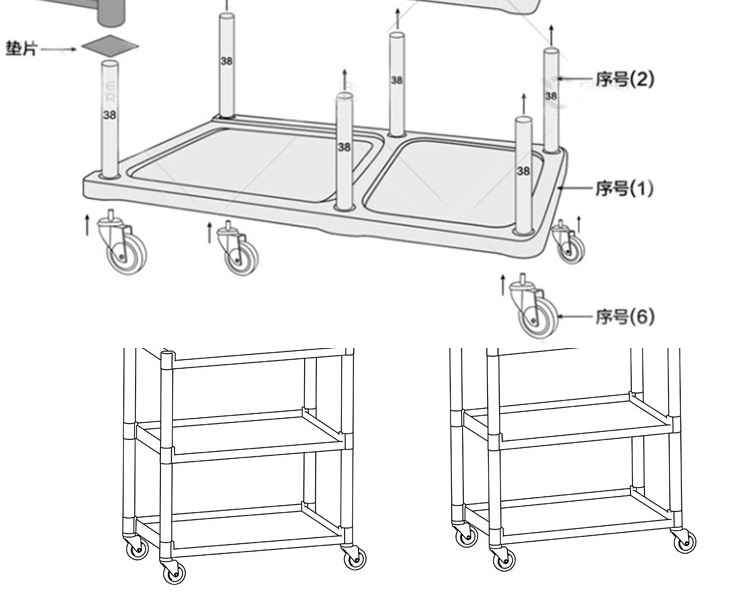 垫片

38

38

38

38

38

38

序号(2)

序号(1)

序号(6)