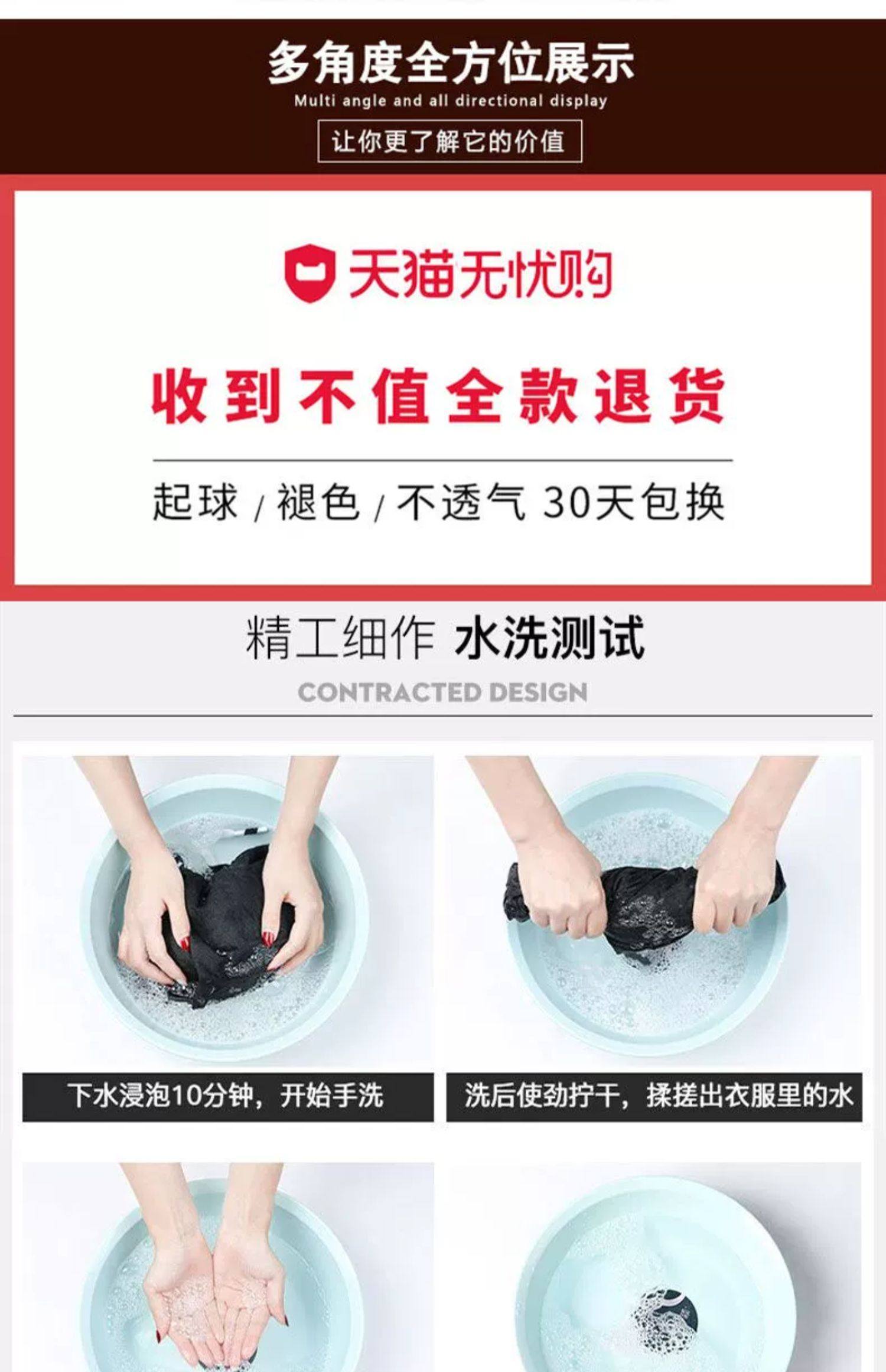 多角度全方位展示

Multi angle and all directional display

让你更了解它的价值

天猫无忧购

收到不值全款退货

起球 / 褪色 / 不透气 30天包换

精工细作 水洗测试

CONTRACTED DESIGN

下水浸泡10分钟，开始手洗

洗后使劲拧干，揉搓出衣服里的水