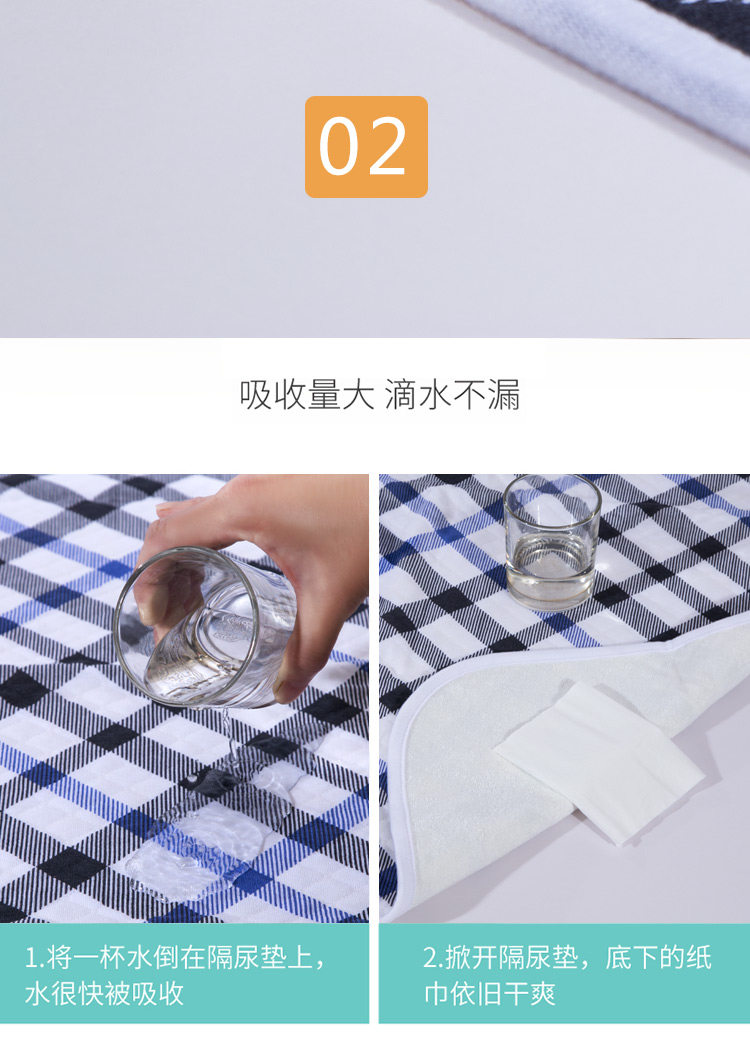 02

吸收量大 滴水不漏

1.将一杯水倒在隔尿垫上，水很快被吸收

2.掀开隔尿垫，底下的纸巾依旧干爽