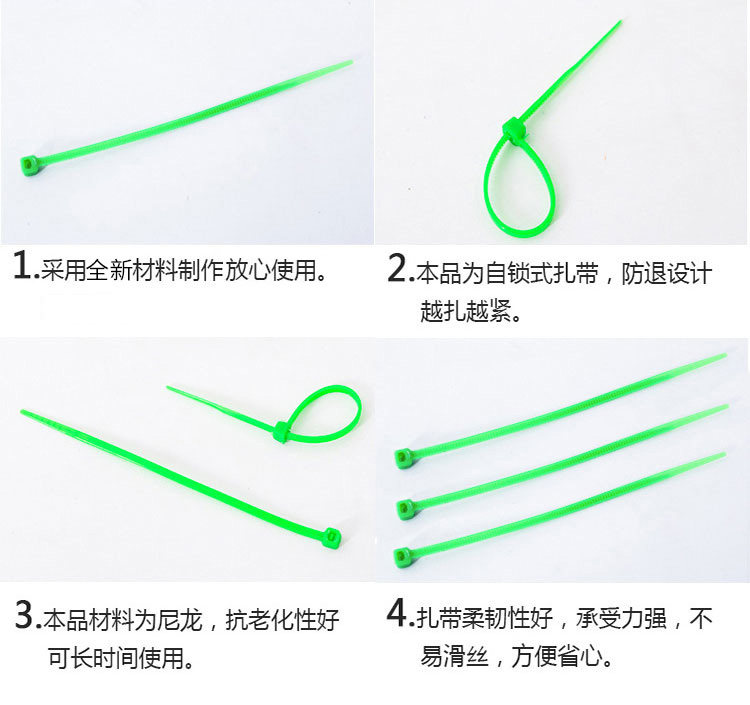 1.采用全新材料制作放心使用。

2.本品为自锁式扎带，防退设计越扎越紧。

3.本品材料为尼龙，抗老化性好可长时间使用。

4.扎带柔韧性好，承受力强，不易滑丝，方便省心。