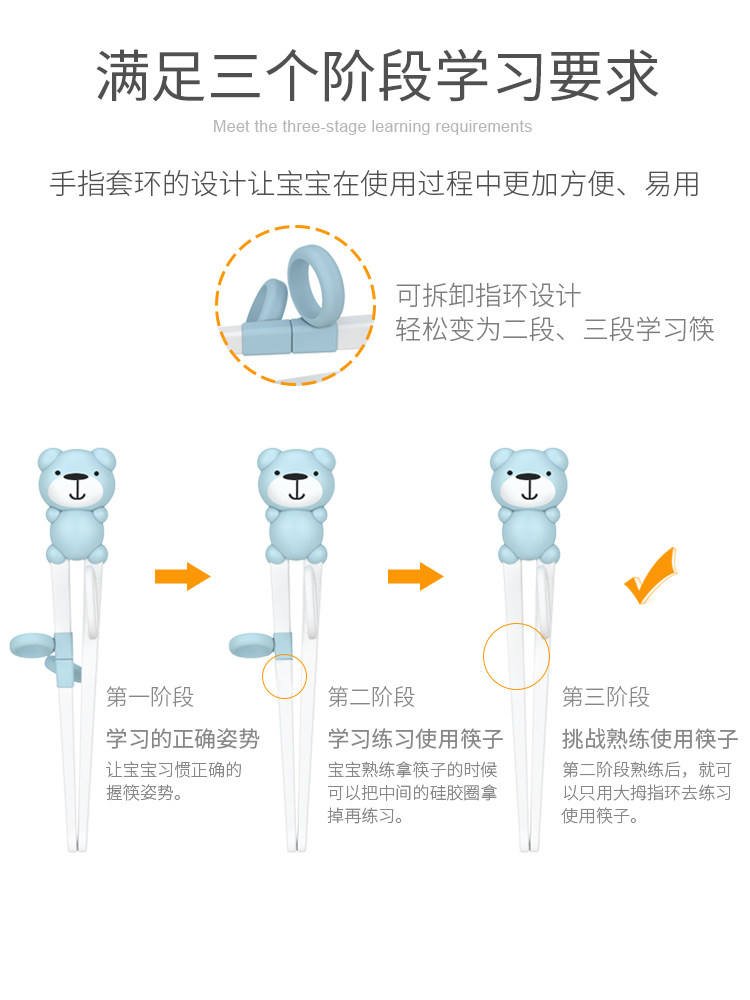 满足三个阶段学习要求

Meet the three-stage learning requirements

手指套环的设计让宝宝在使用过程中更加方便、易用

可拆卸指环设计
轻松变为二段、三段学习筷

第一阶段

学习的正确姿势

让宝宝习惯正确的握筷姿势。

第二阶段

学习练习使用筷子

宝宝熟练拿筷子的时候可以把中间的硅胶圈拿掉再练习。

第三阶段

挑战熟练使用筷子

第二阶段熟练后，就可以只用大拇指环去练习使用筷子。