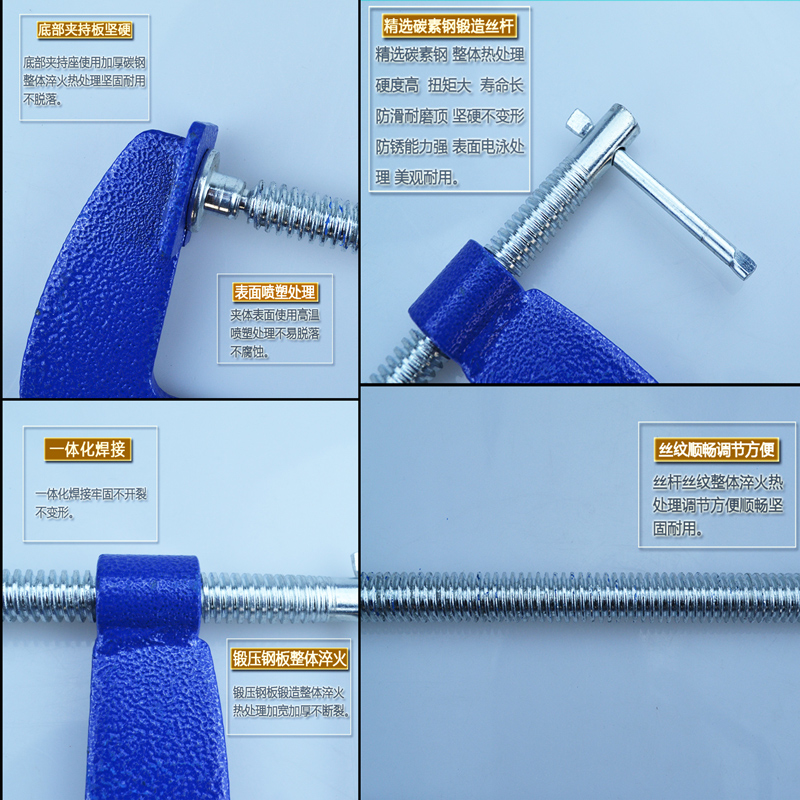 底部夹持板坚硬

底部夹持座使用加厚碳钢整体淬火热处理坚固耐用不脱落。

表面喷塑处理

夹体表面使用高温喷塑处理不易脱落不腐蚀。

精选碳素钢锻造丝杆

精选碳素钢 整体热处理 硬度高 扭矩大 寿命长 防滑耐磨顶 坚硬不变形 防锈能力强 表面电泳处理 美观耐用。

一体化焊接

一体化焊接牢固不开裂不变形。

锻压钢板整体淬火

锻压钢板锻造整体淬火热处理加宽加厚不断裂。

丝纹顺畅调节方便

丝杆丝纹整体淬火热处理调节方便顺畅坚固耐用。