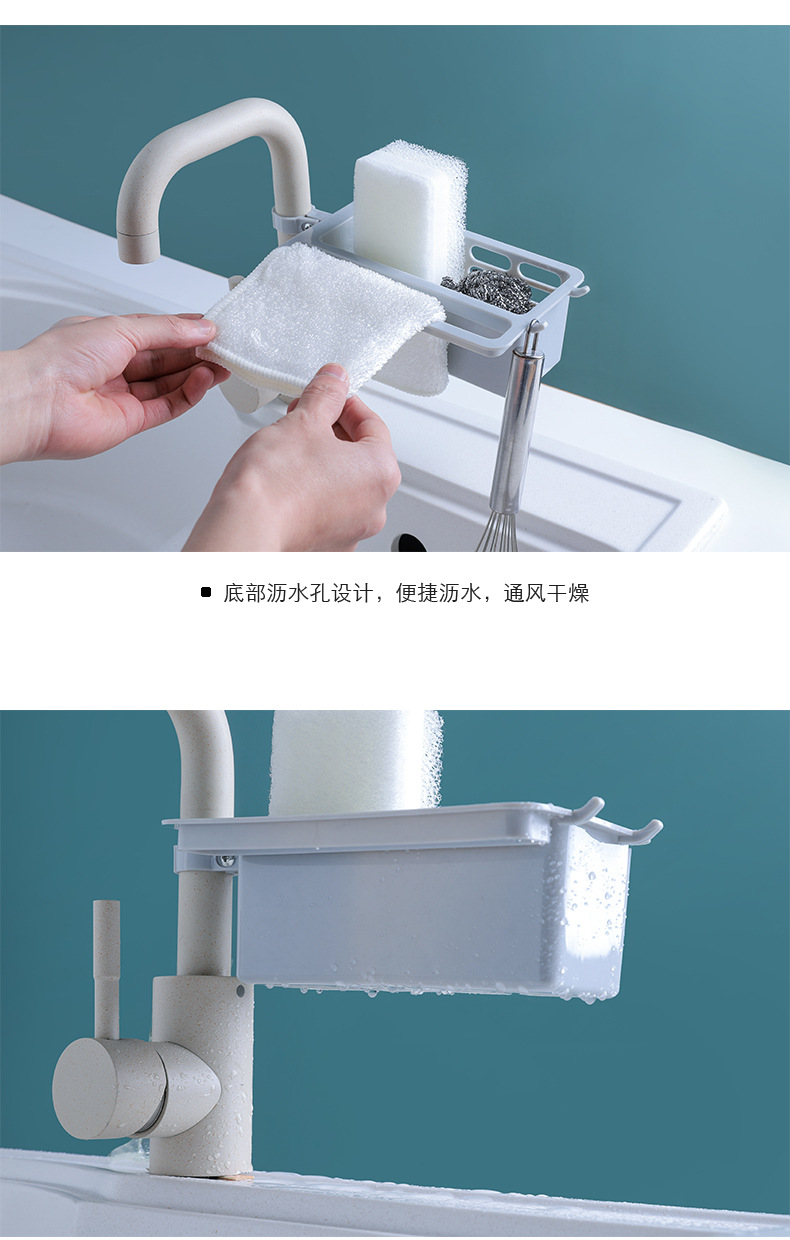 底部沥水孔设计，便捷沥水，通风干燥