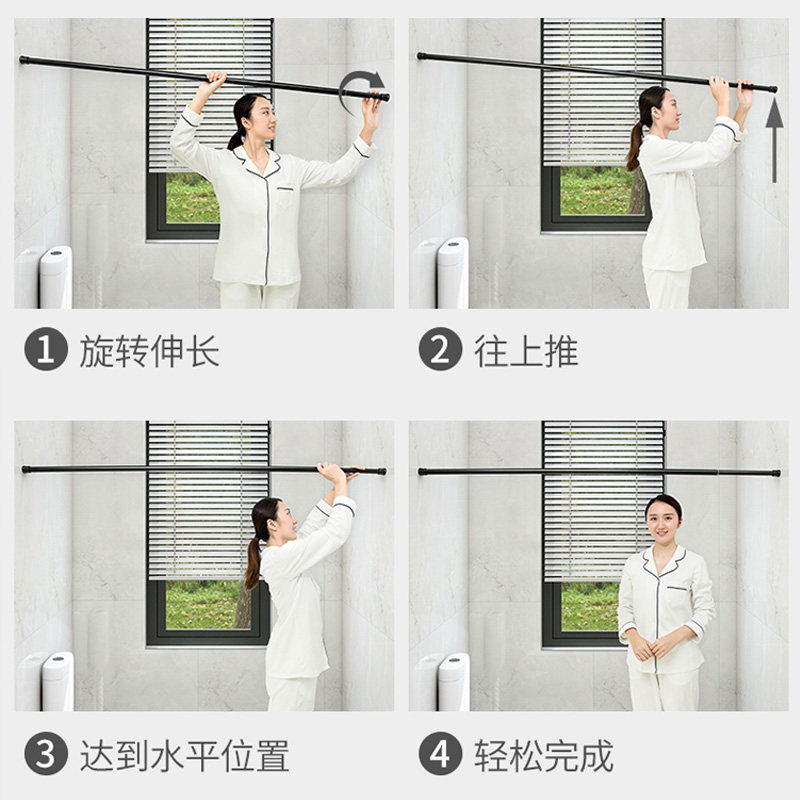 1 旋转伸长

2 往上推

3 达到水平位置

4 轻松完成