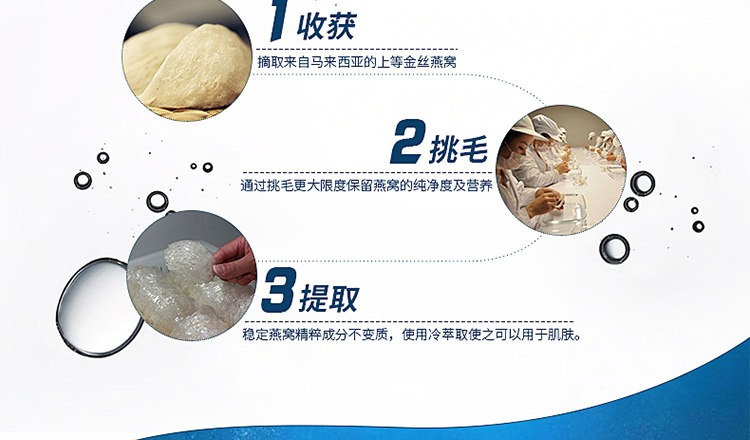 1 收获

摘取来自马来西亚的上等金丝燕窝

2 挑毛

通过挑毛更大限度保留燕窝的纯净度及营养

3 提取

稳定燕窝精粹成分不变质，使用冷萃取使之可以用于肌肤。