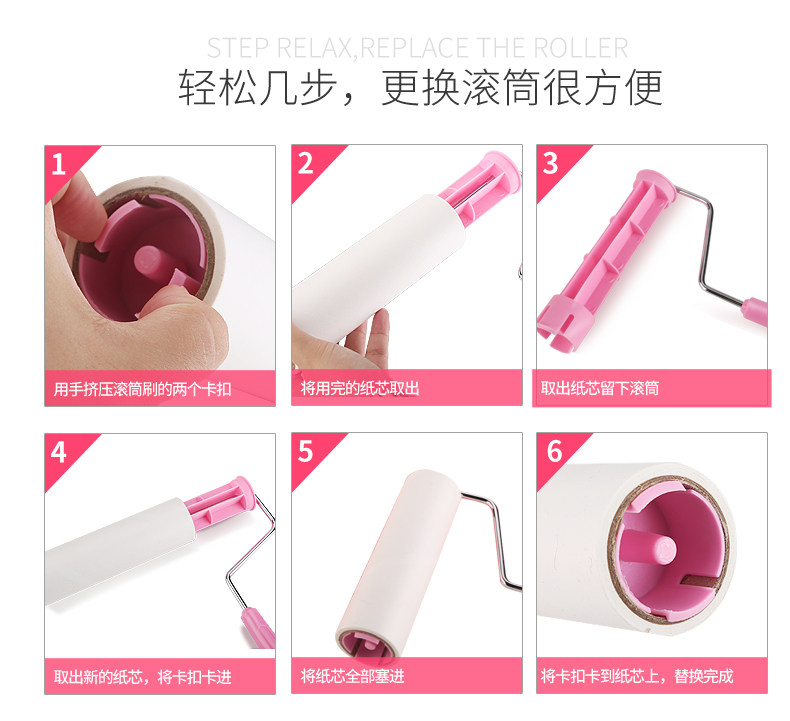 STEP RELAX,REPLACE THE ROLLER
轻松几步，更换滚筒很方便

1
用手挤压滚筒刷的两个卡扣

2
将用完的纸芯取出

3
取出纸芯留下滚筒

4
取出新的纸芯，将卡扣卡进

5
将纸芯全部塞进

6
将卡扣卡到纸芯上，替换完成