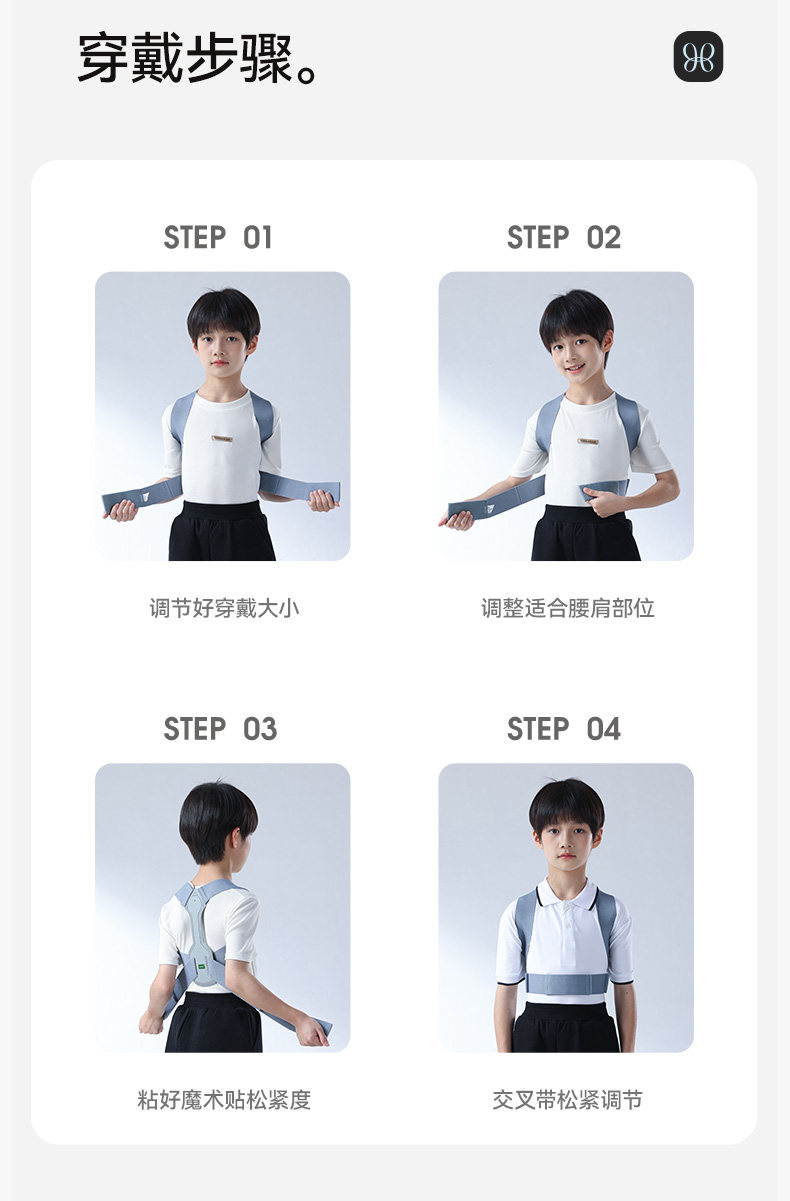 穿戴步骤。

STEP 01

调节好穿戴大小

STEP 02

调整适合腰肩部位

STEP 03

粘好魔术贴松紧度

STEP 04

交叉带松紧调节