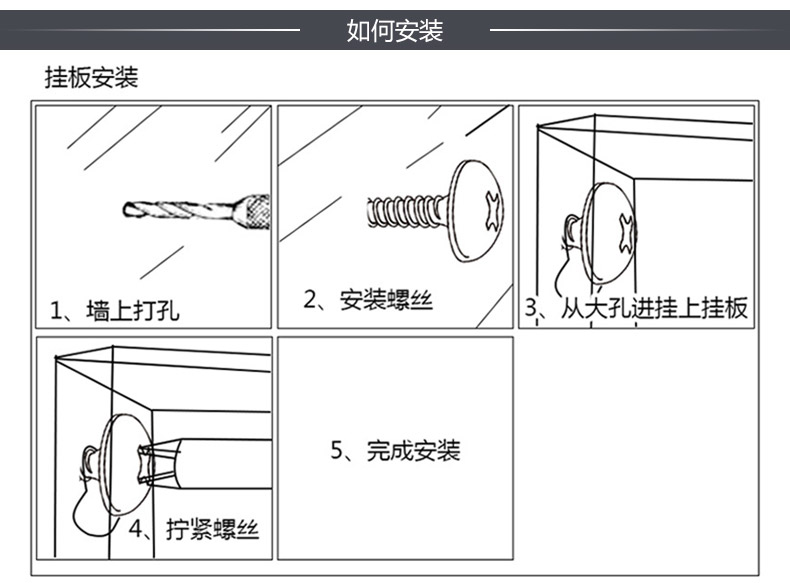 如何安装

挂板安装

1、墙上打孔

2、安装螺丝

3、从大孔进挂上挂板

4、拧紧螺丝

5、完成安装