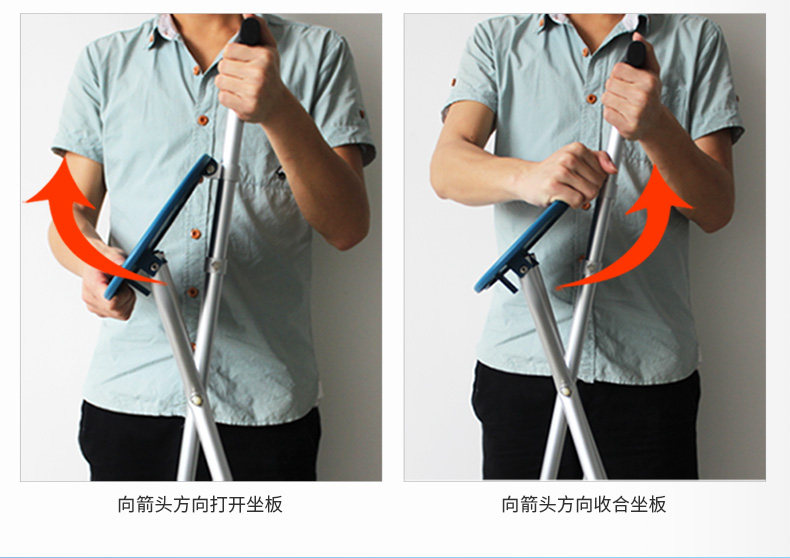 向箭头方向打开坐板

向箭头方向收合坐板