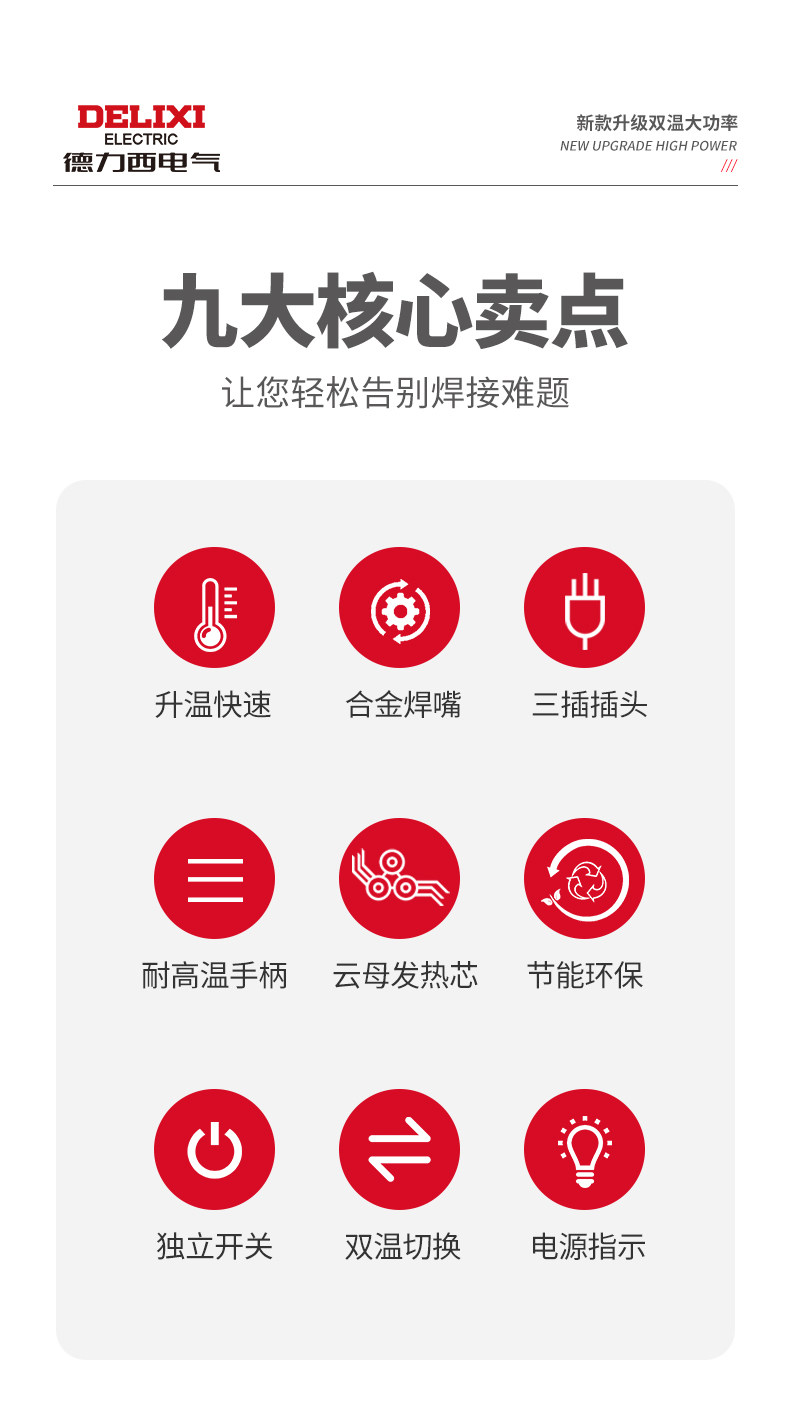 DELIXI
ELECTRIC
德力西电气

新款升级双温大功率
NEW UPGRADE HIGH POWER
///

九大核心卖点

让您轻松告别焊接难题

升温快速

合金焊嘴

三插插头

耐高温手柄

云母发热芯

节能环保

独立开关

双温切换

电源指示