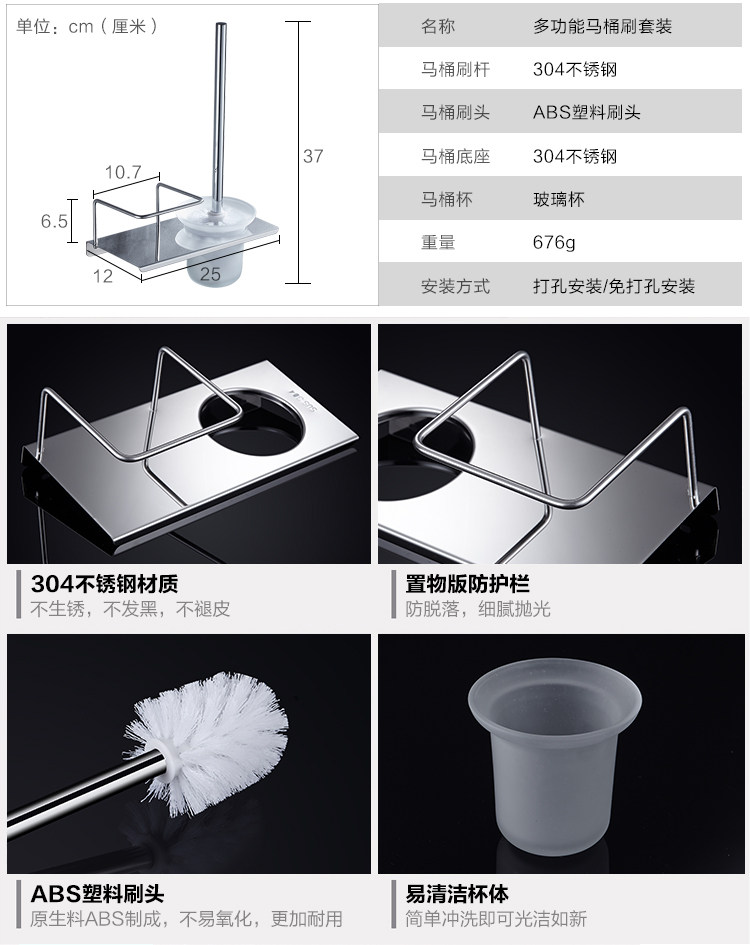 单位：cm（厘米）

10.7
6.5
12
25
37

| 名称 | 多功能马桶刷套装 |
|---|---|
| 马桶刷杆 | 304不锈钢 |
| 马桶刷头 | ABS塑料刷头 |
| 马桶底座 | 304不锈钢 |
| 马桶杯 | 玻璃杯 |
| 重量 | 676g |
| 安装方式 | 打孔安装/免打孔安装 |

304不锈钢材质
不生锈，不发黑，不褪皮

置物版防护栏
防脱落，细腻抛光

ABS塑料刷头
原生料ABS制成，不易氧化，更加耐用

易清洁杯体
简单冲洗即可光洁如新