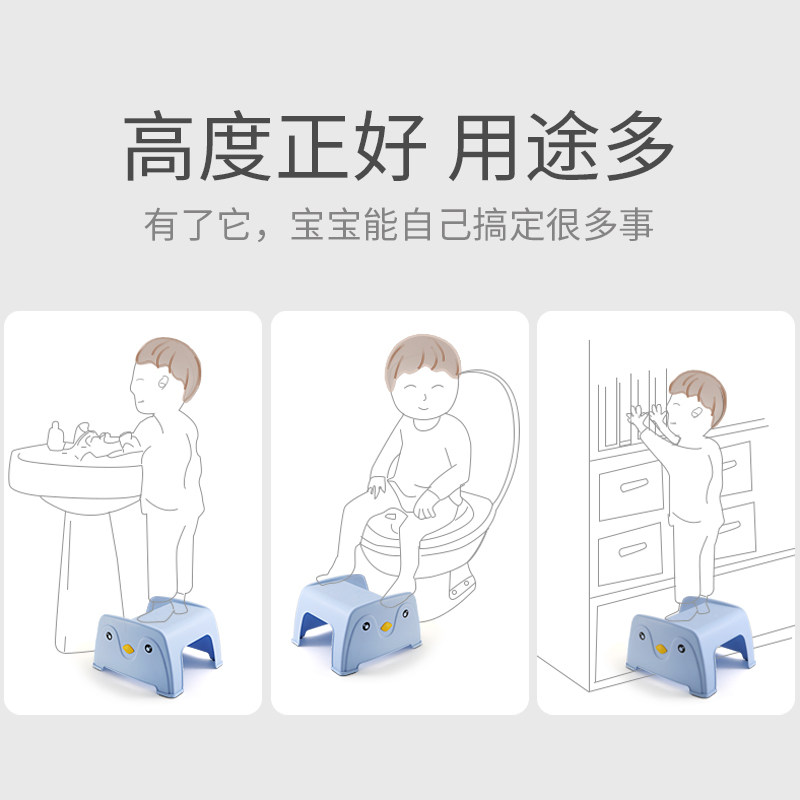 高度正好 用途多

有了它，宝宝能自己搞定很多事