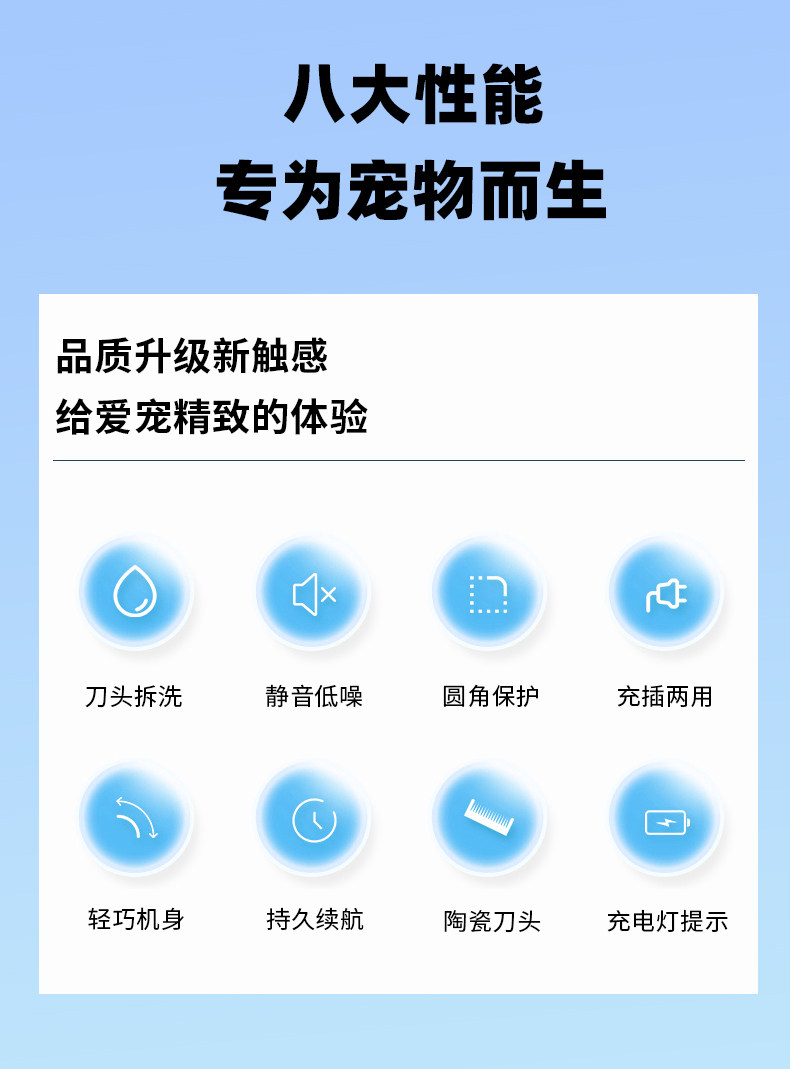 八大性能
专为宠物而生

品质升级新触感
给爱宠精致的体验

刀头拆洗

静音低噪

圆角保护

充插两用

轻巧机身

持久续航

陶瓷刀头

充电灯提示