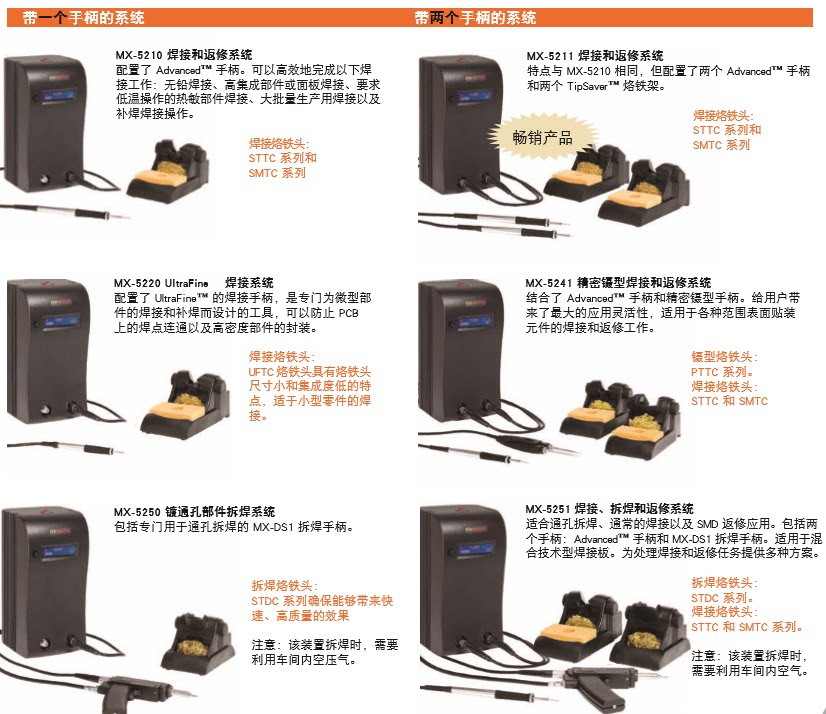 带一个手柄的系统

MX-5210 焊接和返修系统
配置了 Advanced™ 手柄。可以高效地完成以下焊接工作：无铅焊接、高集成部件或面板焊接、要求低温操作的热敏部件焊接、大批量生产用焊接以及补焊焊接操作。

焊接烙铁头：
STTC 系列和
SMTC 系列

MX-5220 UltraFine 焊接系统
配置了 UltraFine™ 的焊接手柄，是专门为微型部件的焊接和补焊而设计的工具，可以防止 PCB 上的焊点连通以及高密度部件的封装。

焊接烙铁头：
UFTC 烙铁头具有烙铁头尺寸小和集成度低的特点，适于小型零件的焊接。

MX-5250 镀通孔部件拆焊系统
包括专门用于通孔拆焊的 MX-DS1 拆焊手柄。

拆焊烙铁头：
STDC 系列确保能够带来快速、高质量的效果

注意：该装置拆焊时，需要利用车间内空压气。

带两个手柄的系统

MX-5211 焊接和返修系统
特点与 MX-5210 相同，但配置了两个 Advanced™ 手柄和两个 TipSaver™ 烙铁架。

畅销产品

焊接烙铁头：
STTC 系列和
SMTC 系列

MX-5241 精密镊型焊接和返修系统
结合了 Advanced™ 手柄和精密镊型手柄。给用户带来了最大的应用灵活性，适用于各种范围表面贴装元件的焊接和返修工作。

镊型烙铁头：
PTTC 系列。
焊接烙铁头：
STTC 和 SMTC

MX-5251 焊接、拆焊和返修系统
适合通孔拆焊、通常的焊接以及 SMD 返修应用。包括两个手柄：Advanced™ 手柄和 MX-DS1 拆焊手柄。适用于混合技术型焊接板。为处理焊接和返修任务提供多种方案。

拆焊烙铁头：
STDC 系列。
焊接烙铁头：
STTC 和 SMTC 系列。

注意：该装置拆焊时，需要利用车间内空气。