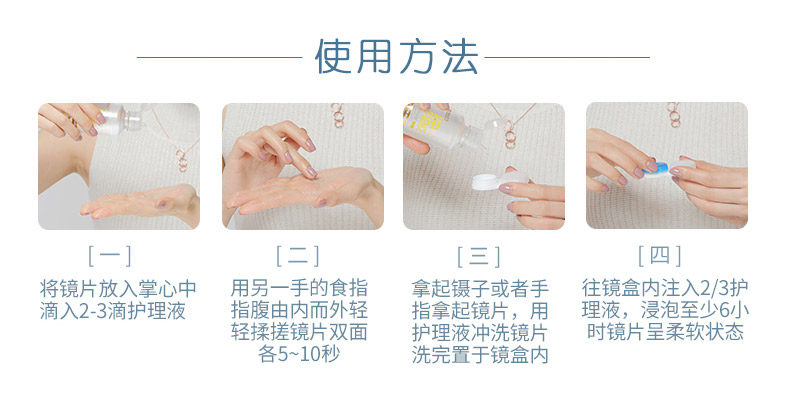 使用方法

［一］

将镜片放入掌心中滴入2-3滴护理液

［二］

用另一手的食指指腹由内而外轻轻揉搓镜片双面各5~10秒

［三］

拿起镊子或者手指拿起镜片，用护理液冲洗镜片洗完置于镜盒内

［四］

往镜盒内注入2/3护理液，浸泡至少6小时镜片呈柔软状态