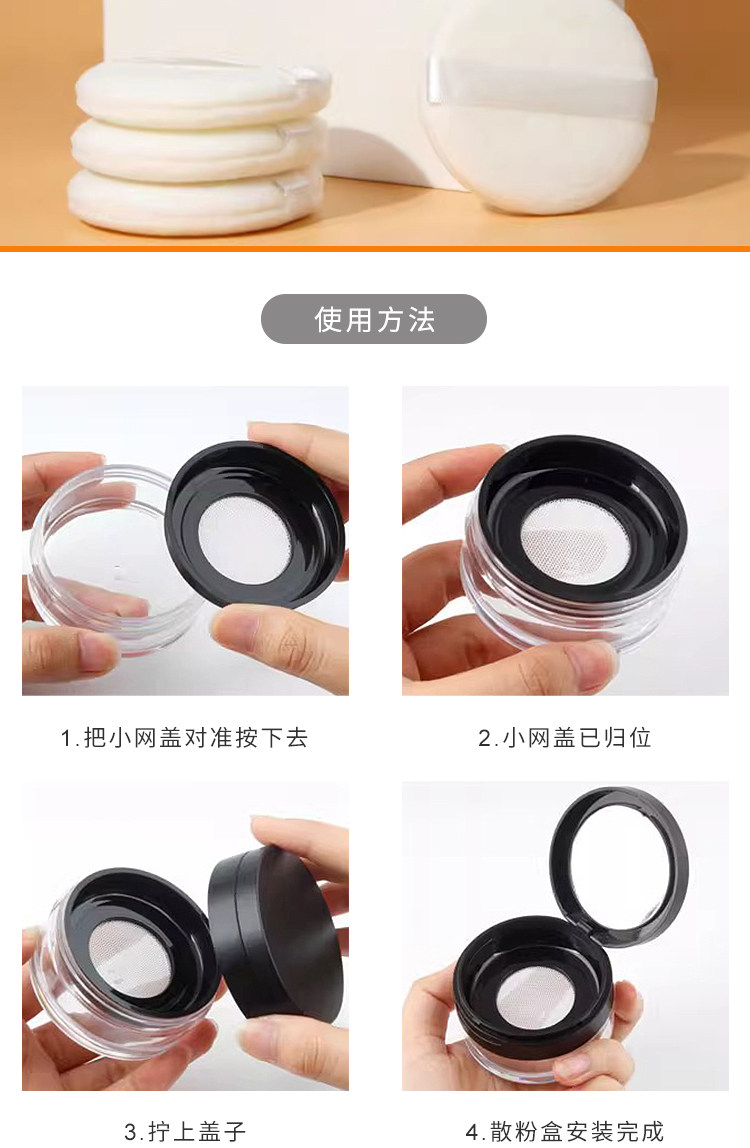 使用方法

1.把小网盖对准按下去

2.小网盖已归位

3.拧上盖子

4.散粉盒安装完成