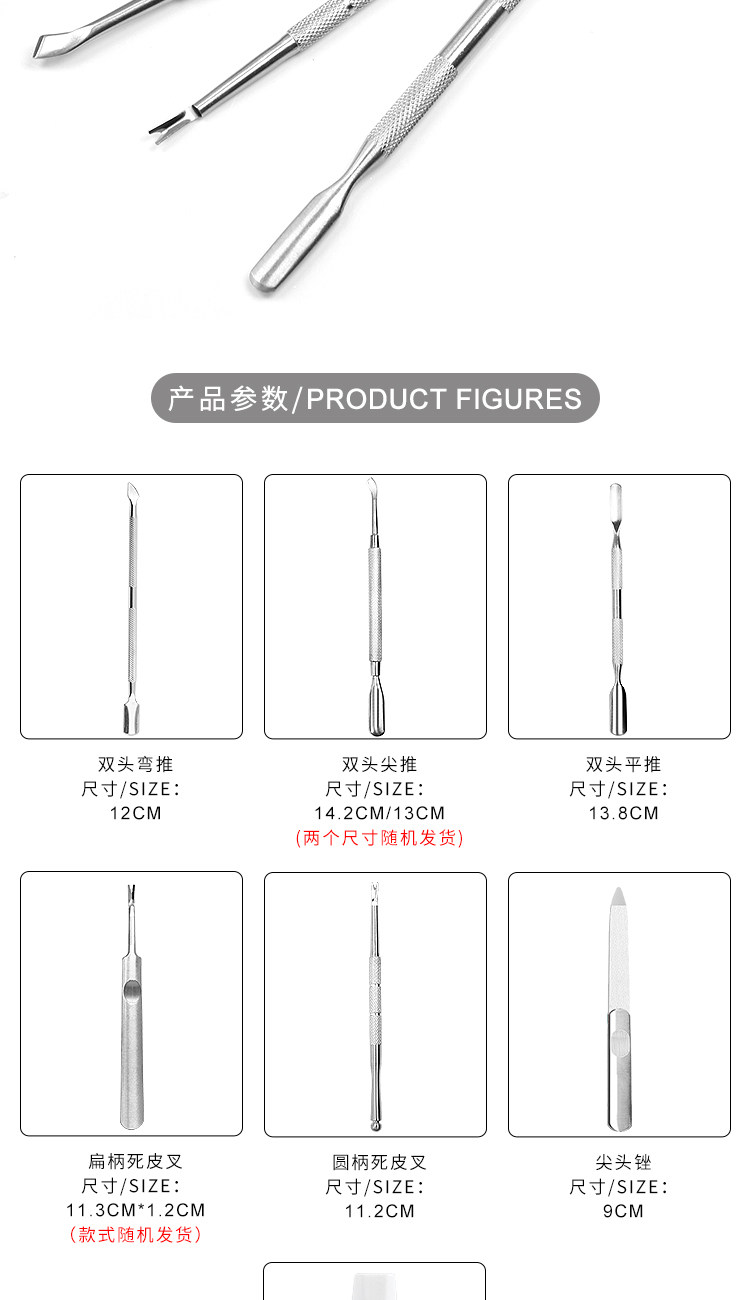 产品参数/PRODUCT FIGURES

双头弯推
尺寸/SIZE:
12CM

双头尖推
尺寸/SIZE:
14.2CM/13CM
(两个尺寸随机发货)

双头平推
尺寸/SIZE:
13.8CM

扁柄死皮叉
尺寸/SIZE:
11.3CM*1.2CM
(款式随机发货)

圆柄死皮叉
尺寸/SIZE:
11.2CM

尖头锉
尺寸/SIZE:
9CM