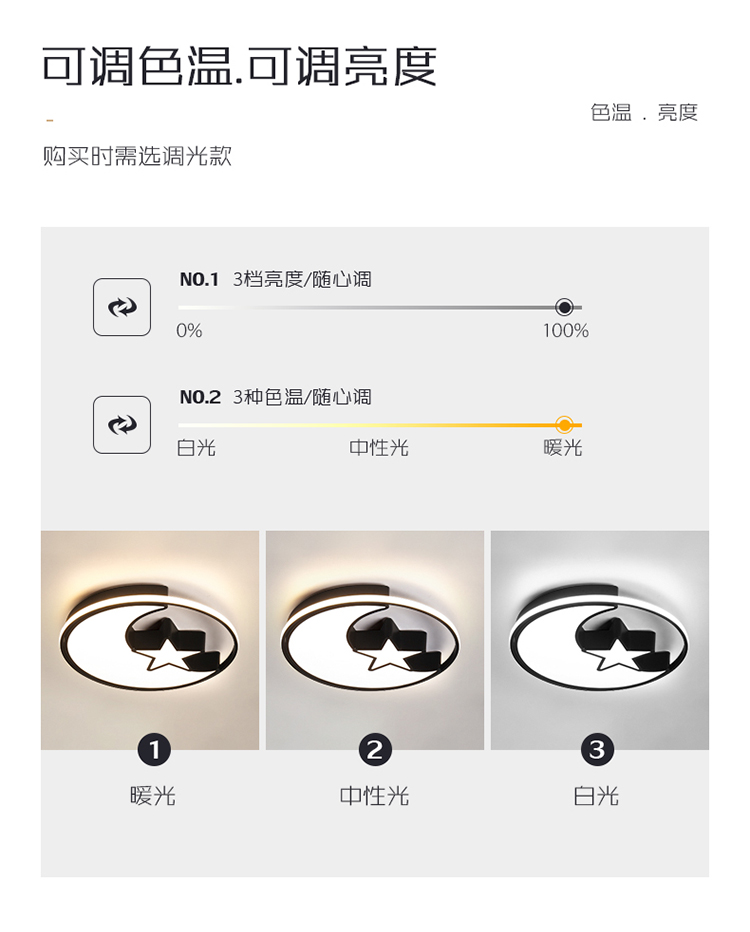 可调色温.可调亮度

色温 . 亮度

购买时需选调光款

NO.1 3档亮度/随心调

0%

100%

NO.2 3种色温/随心调

白光

中性光

暖光

1

暖光

2

中性光

3

白光