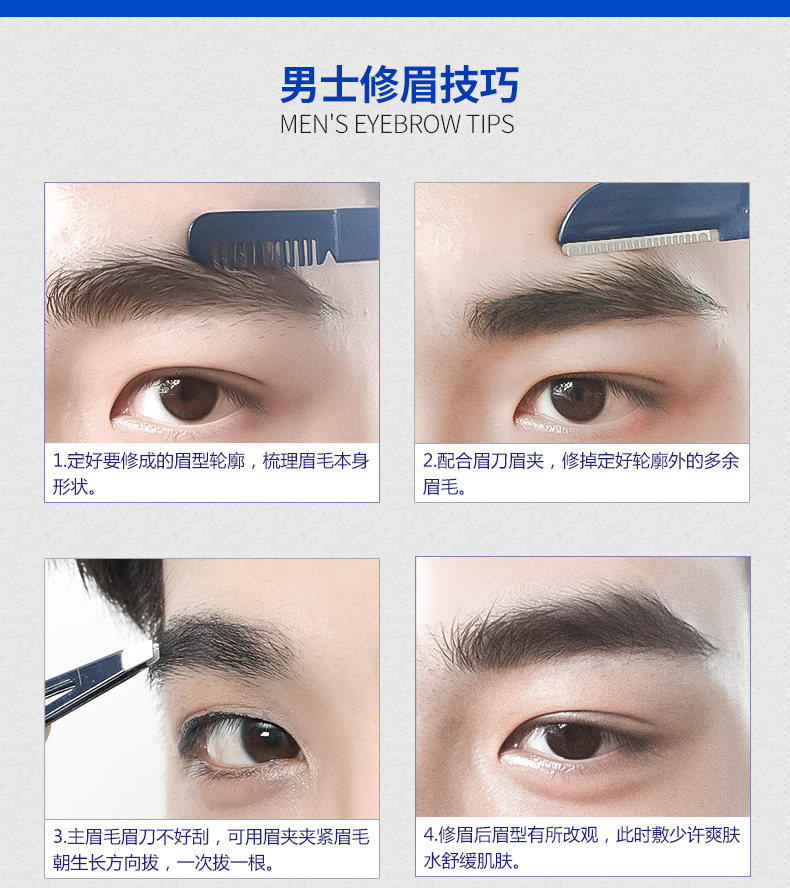 男士修眉技巧
MEN'S EYEBROW TIPS

1.定好要修成的眉型轮廓，梳理眉毛本身形状。

2.配合眉刀眉夹，修掉定好轮廓外的多余眉毛。

3.主眉毛眉刀不好刮，可用眉夹夹紧眉毛朝生长方向拔，一次拔一根。

4.修眉后眉型有所改观，此时敷少许爽肤水舒缓肌肤。