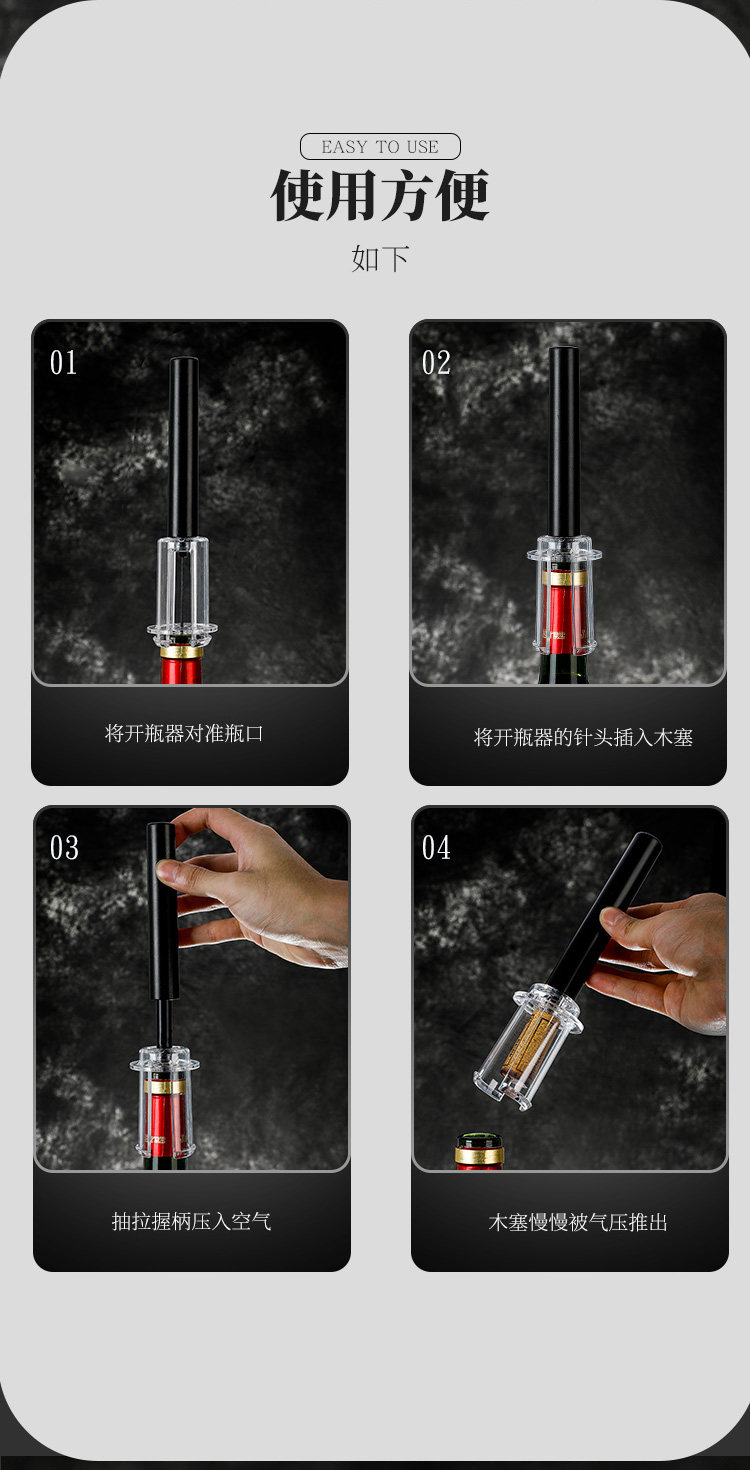 EASY TO USE
使用方便
如下

01
将开瓶器对准瓶口

02
将开瓶器的针头插入木塞

03
抽拉握柄压入空气

04
木塞慢慢被气压推出