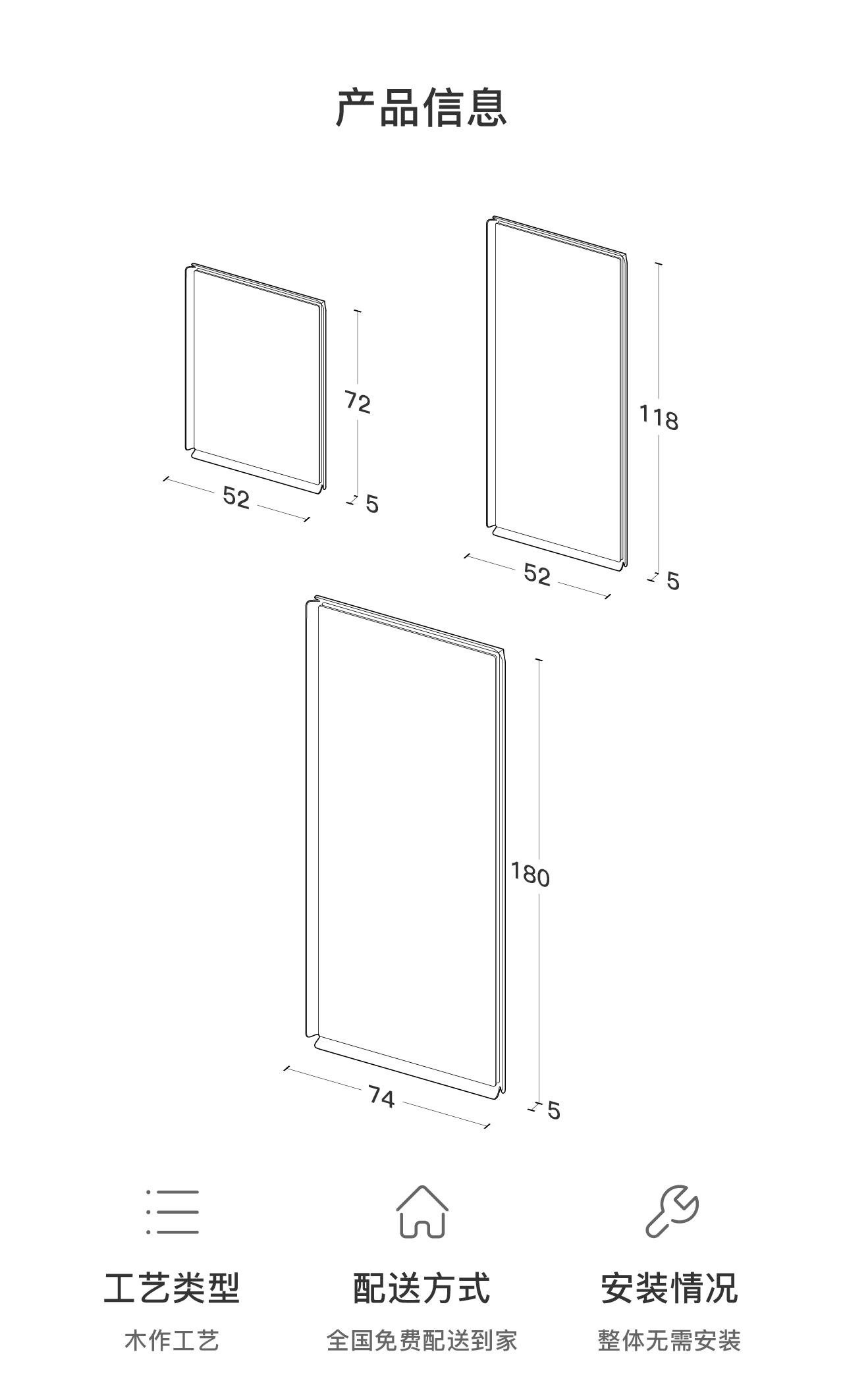 产品信息

72

52

5

118

52

5

180

74

5

工艺类型

木作工艺

配送方式

全国免费配送到家

安装情况

整体无需安装