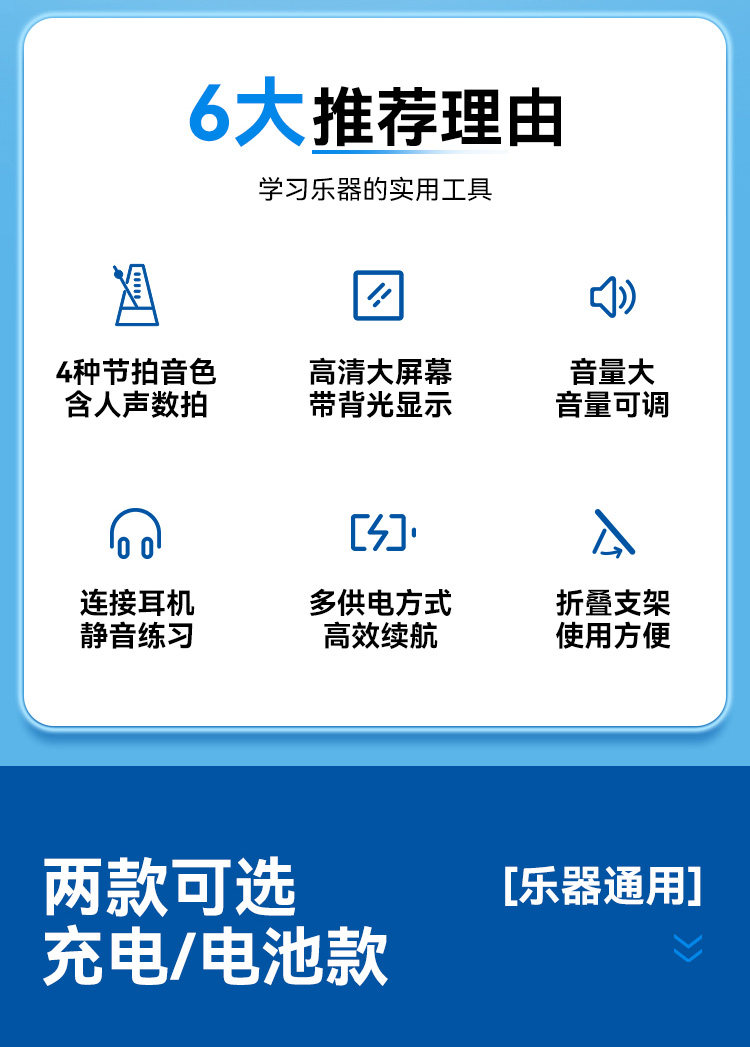 6大推荐理由

学习乐器的实用工具

4种节拍音色
含人声数拍

高清大屏幕
带背光显示

音量大
音量可调

连接耳机
静音练习

多供电方式
高效续航

折叠支架
使用方便

两款可选
充电/电池款

[乐器通用]