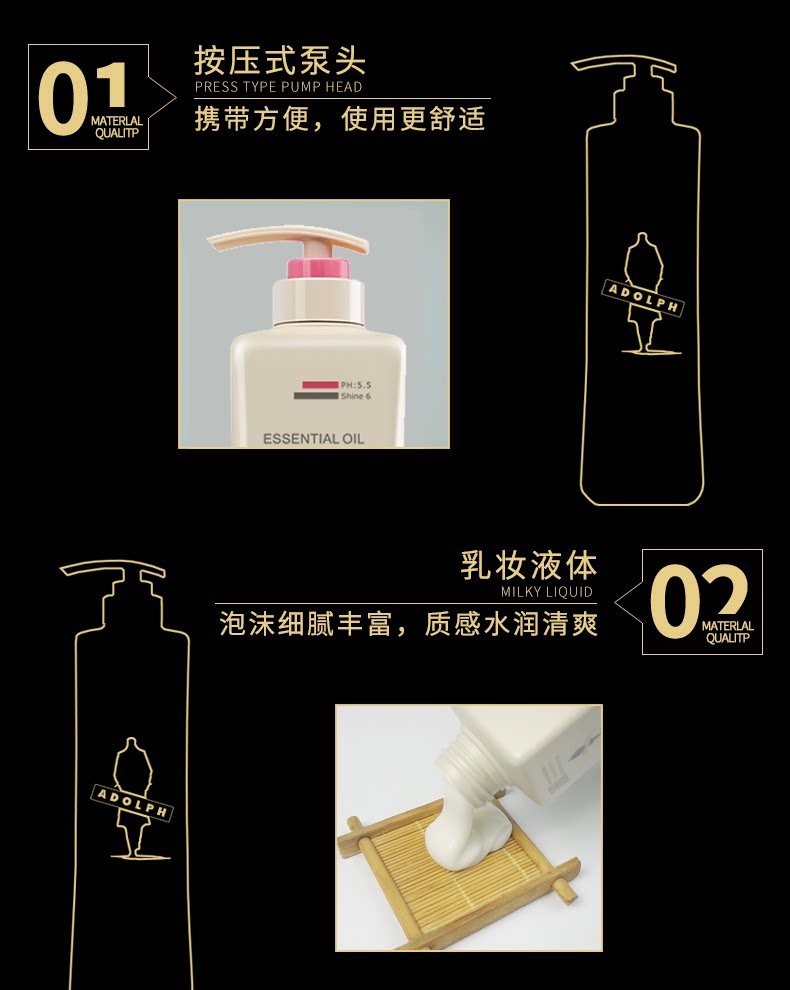 01
MATERLAL
QUALITP

按压式泵头
PRESS TYPE PUMP HEAD
携带方便，使用更舒适

PH:5.5
Shine 6
ESSENTIAL OIL

ADOLPH

乳妆液体
MILKY LIQUID
泡沫细腻丰富，质感水润清爽

02
MATERLAL
QUALITP

ADOLPH