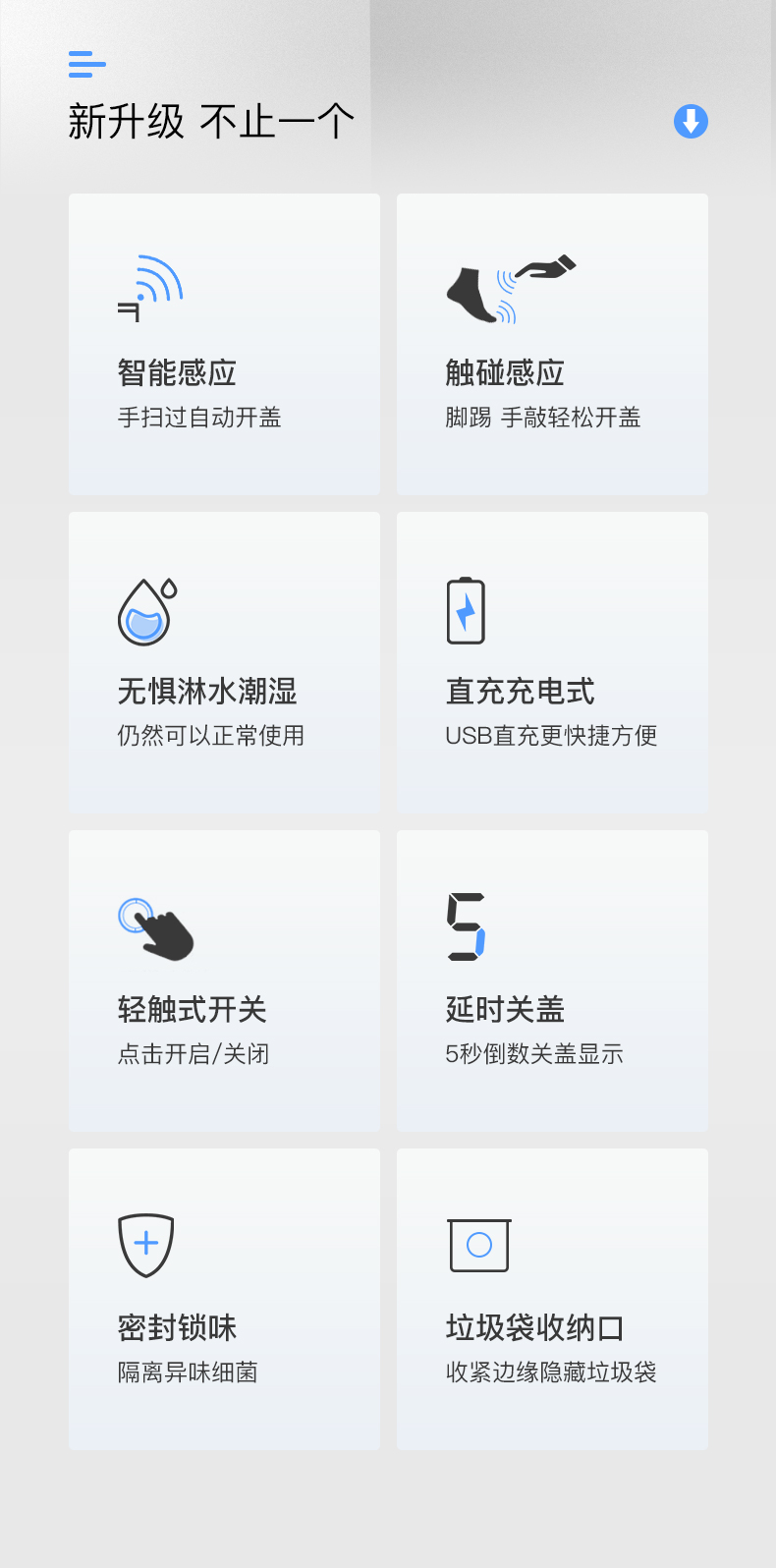 新升级 不止一个

智能感应
手扫过自动开盖

触碰感应
脚踢 手敲轻松开盖

无惧淋水潮湿
仍然可以正常使用

直充充电式
USB直充更快捷方便

轻触式开关
点击开启/关闭

5

延时关盖
5秒倒数关盖显示

密封锁味
隔离异味细菌

垃圾袋收纳口
收紧边缘隐藏垃圾袋