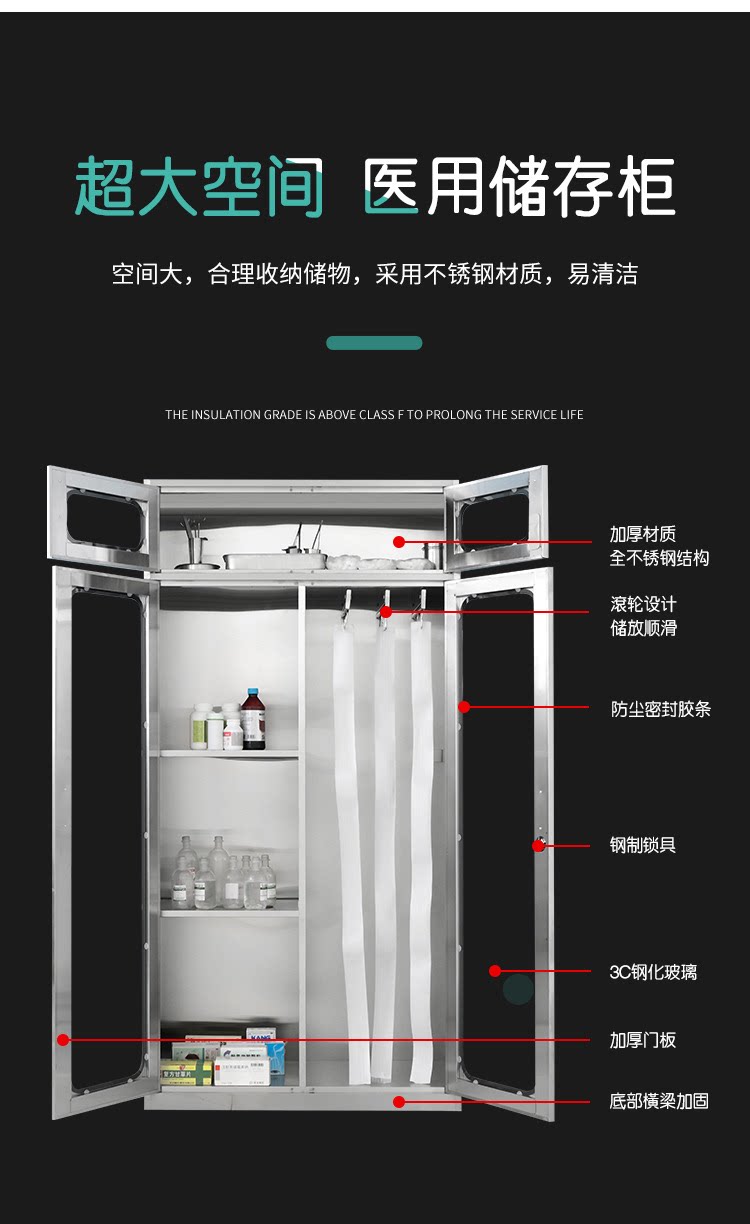 超大空间 医用储存柜

空间大，合理收纳储物，采用不锈钢材质，易清洁

THE INSULATION GRADE IS ABOVE CLASS F TO PROLONG THE SERVICE LIFE

加厚材质
全不锈钢结构

滚轮设计
储放顺滑

防尘密封胶条

钢制锁具

3C钢化玻璃

加厚门板

底部横梁加固