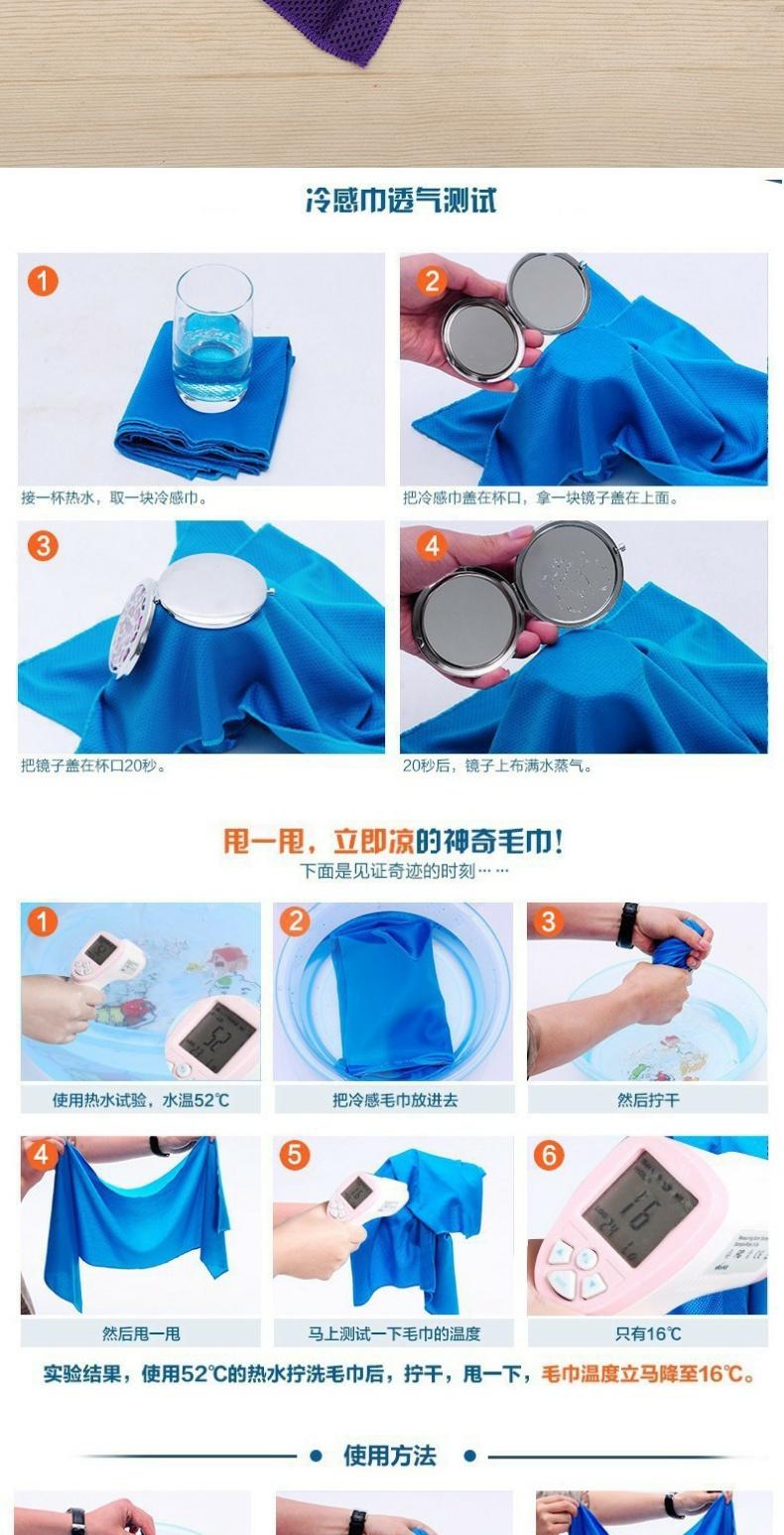 冷感巾透气测试

1
接一杯热水，取一块冷感巾。

2
把冷感巾盖在杯口，拿一块镜子盖在上面。

3
把镜子盖在杯口20秒。

4
20秒后，镜子上布满水蒸气。

甩一甩，立即凉的神奇毛巾！
下面是见证奇迹的时刻……

1
52
使用热水试验，水温52℃

2
把冷感毛巾放进去

3
然后拧干

4
然后甩一甩

5
马上测试一下毛巾的温度

6
16
只有16℃

实验结果，使用52℃的热水拧洗毛巾后，拧干，甩一下，毛巾温度立马降至16℃。

使用方法