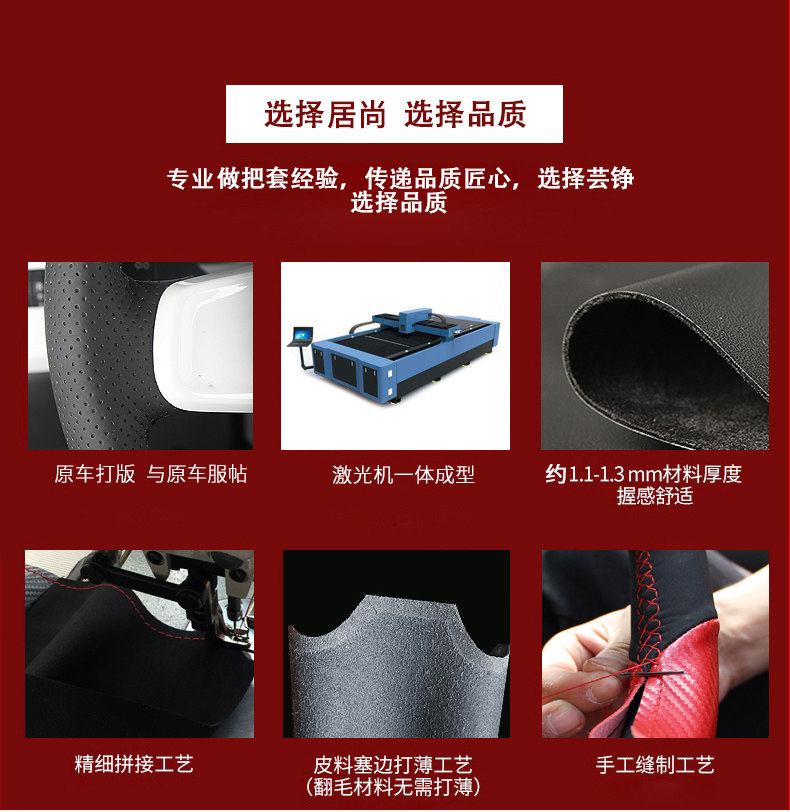 选择居尚 选择品质

专业做把套经验，传递品质匠心，选择芸铮
选择品质

原车打版 与原车服帖

激光机一体成型

约1.1-1.3 mm材料厚度
握感舒适

精细拼接工艺

皮料塞边打薄工艺
（翻毛材料无需打薄）

手工缝制工艺