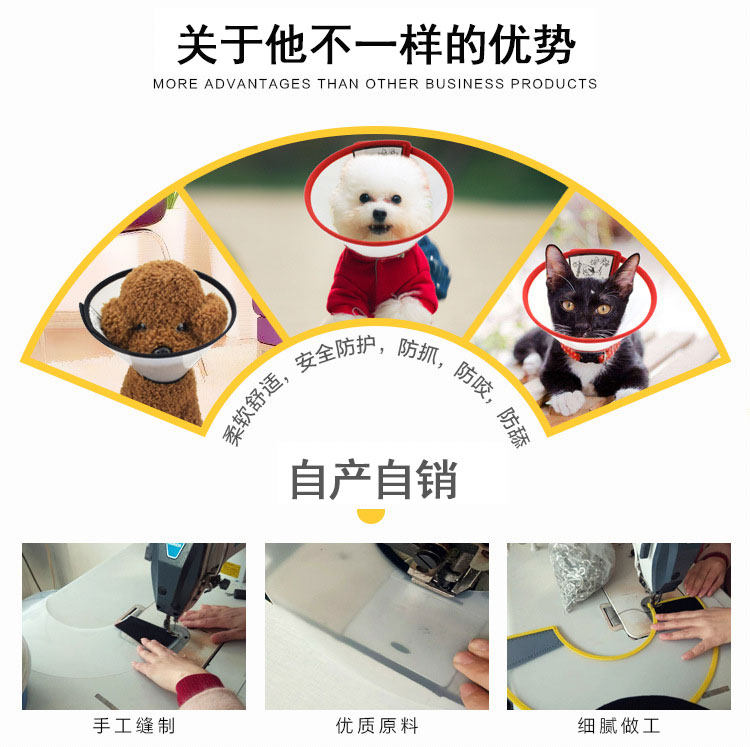 关于他不一样的优势

MORE ADVANTAGES THAN OTHER BUSINESS PRODUCTS

柔软舒适，安全防护，防抓，防咬，防舔

自产自销

手工缝制

优质原料

细腻做工