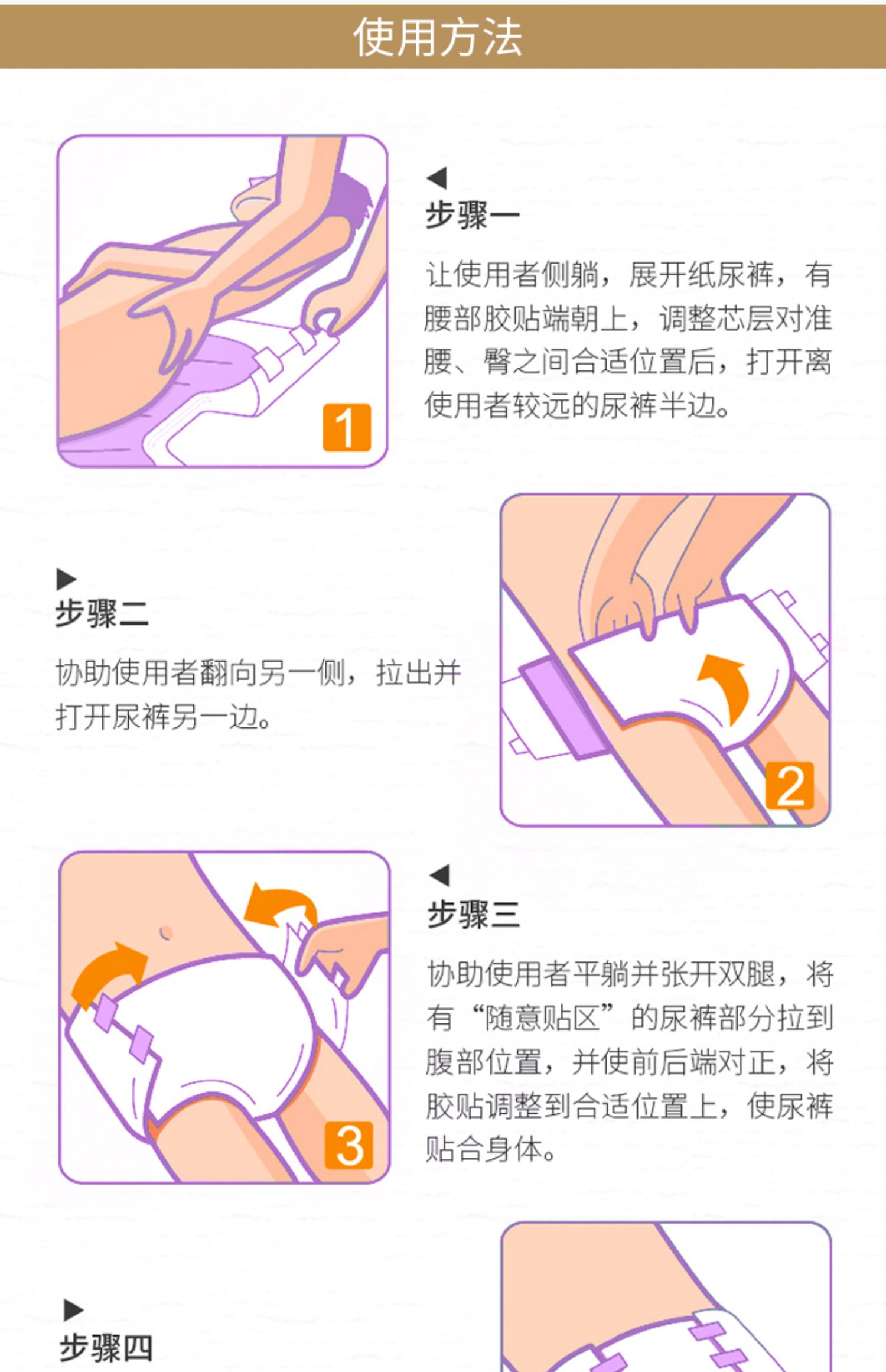 使用方法

1

步骤一

让使用者侧躺，展开纸尿裤，有腰部胶贴端朝上，调整芯层对准腰、臀之间合适位置后，打开离使用者较远的尿裤半边。

步骤二

协助使用者翻向另一侧，拉出并打开尿裤另一边。

2

3

步骤三

协助使用者平躺并张开双腿，将有“随意贴区”的尿裤部分拉到腹部位置，并使前后端对正，将胶贴调整到合适位置上，使尿裤贴合身体。

步骤四