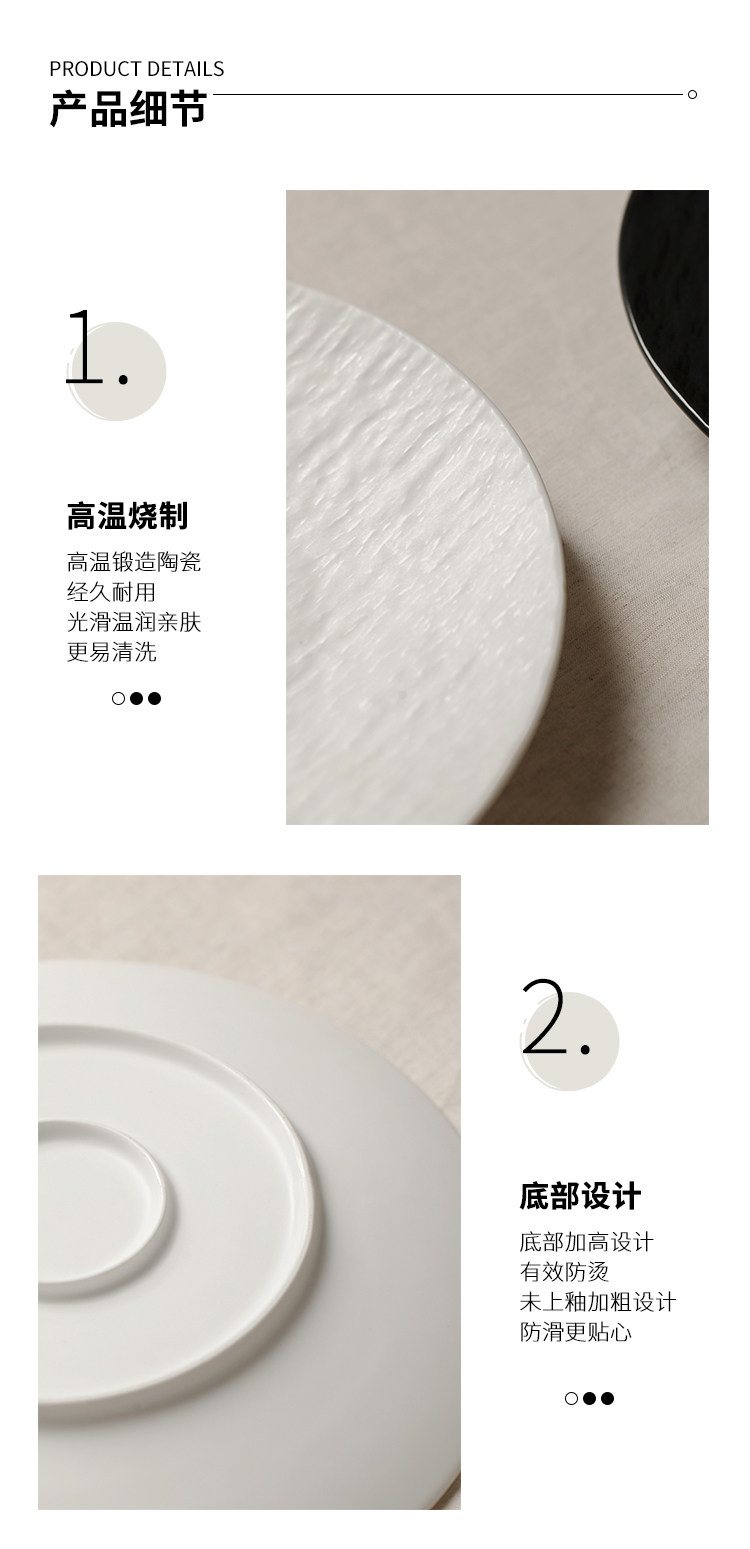 PRODUCT DETAILS
产品细节

1.

高温烧制

高温锻造陶瓷
经久耐用
光滑温润亲肤
更易清洗

2.

底部设计

底部加高设计
有效防烫
未上釉加粗设计
防滑更贴心