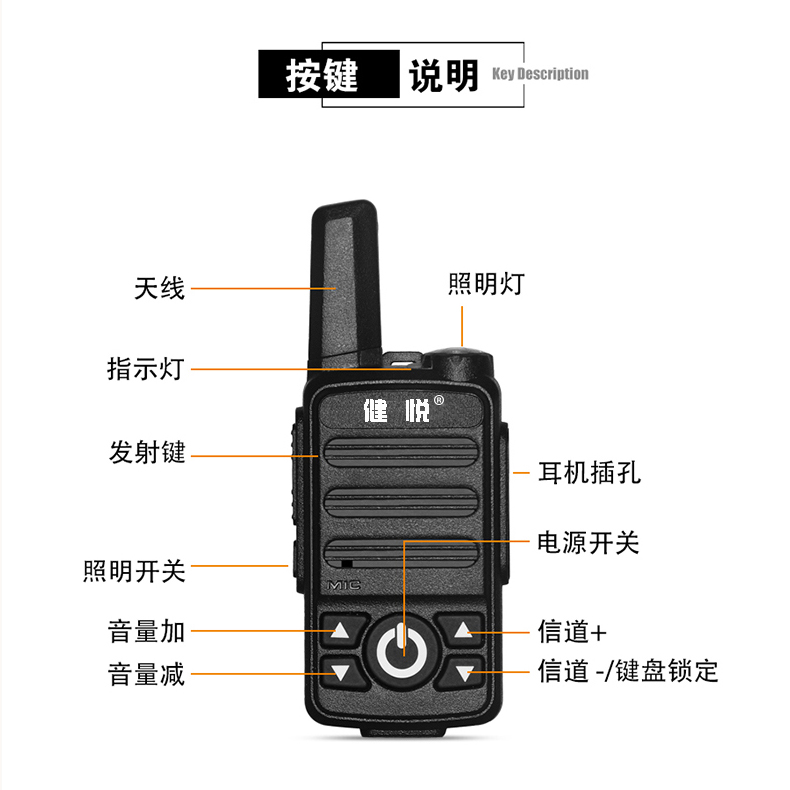 按键 说明 Key Description

天线

照明灯

指示灯

健悦®

发射键

耳机插孔

电源开关

照明开关

MIC

音量加

信道+

音量减

信道 -/键盘锁定