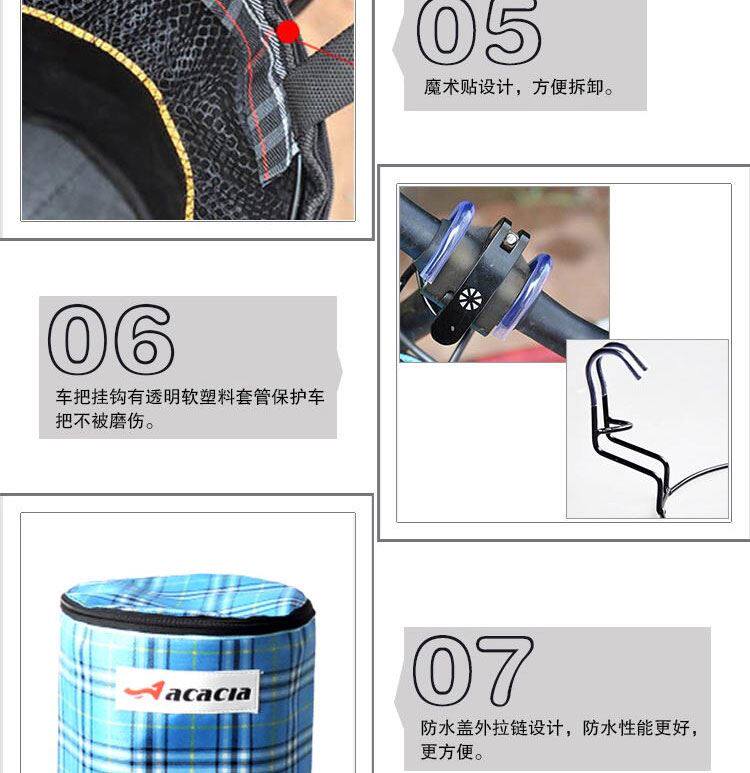 05

魔术贴设计，方便拆卸。

06

车把挂钩有透明软塑料套管保护车把不被磨伤。

acacia

07

防水盖外拉链设计，防水性能更好，更方便。