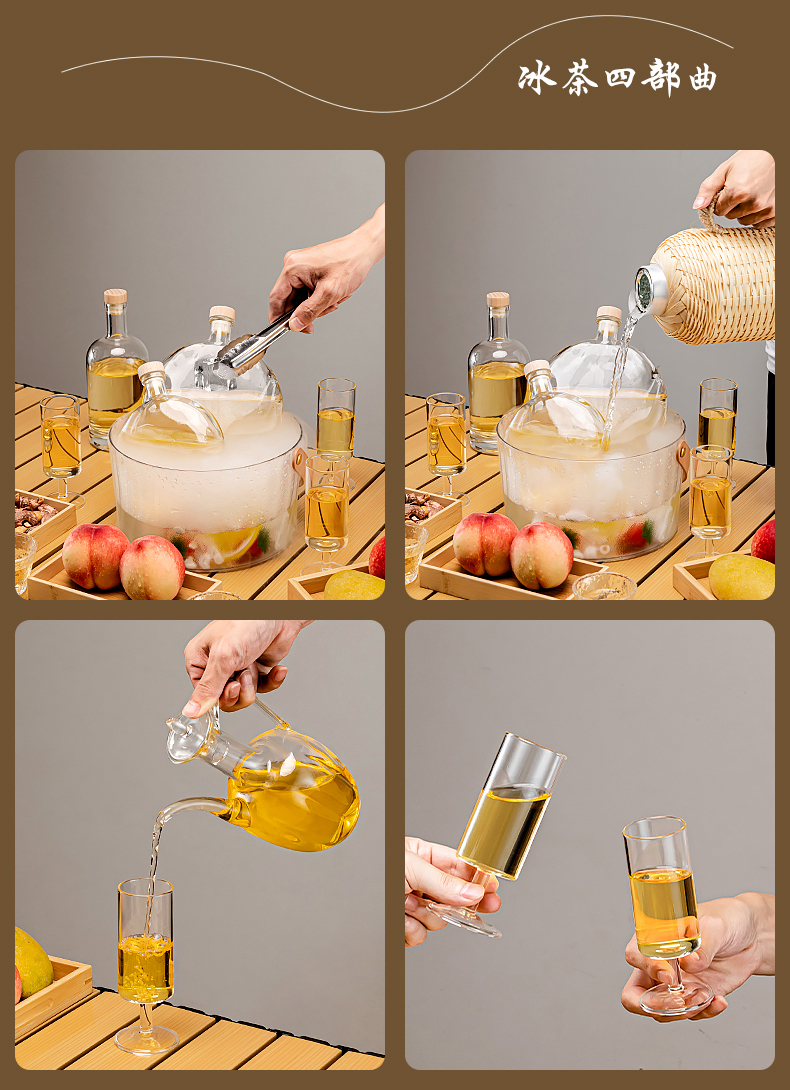 冰茶四部曲