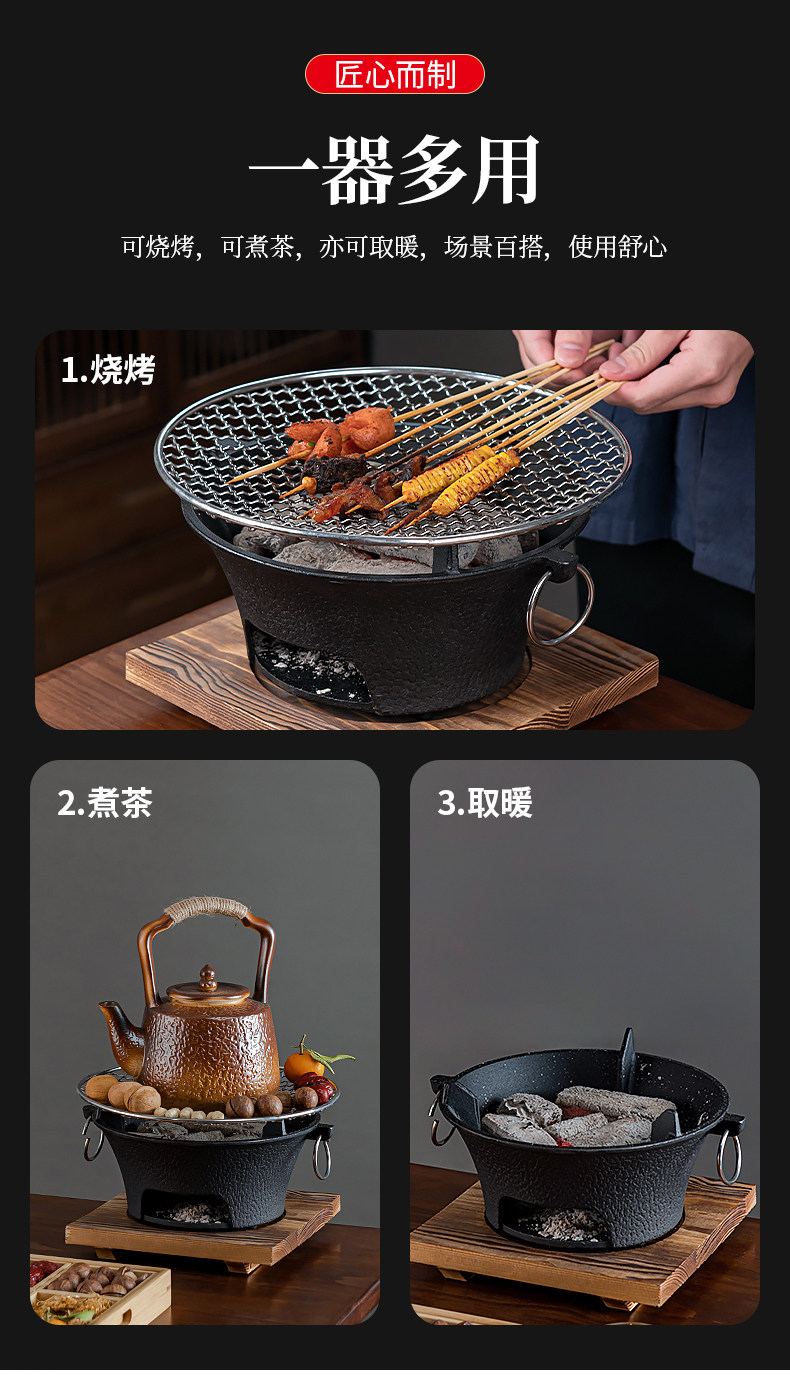 匠心而制

一器多用

可烧烤，可煮茶，亦可取暖，场景百搭，使用舒心

1.烧烤

2.煮茶

3.取暖