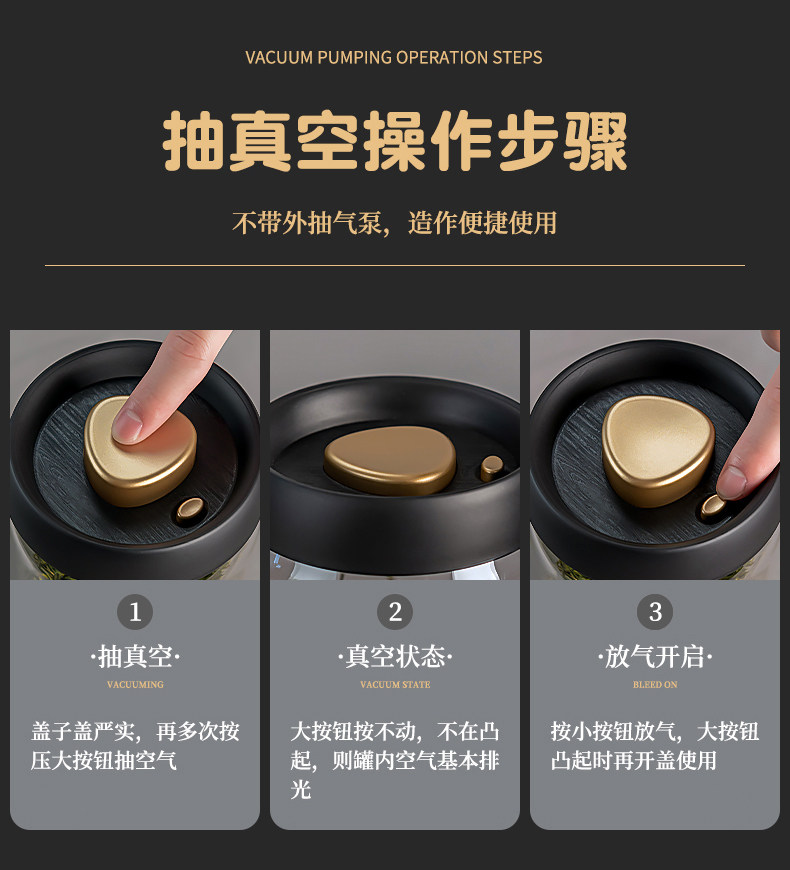 VACUUM PUMPING OPERATION STEPS

抽真空操作步骤

不带外抽气泵，造作便捷使用

1

·抽真空·

VACUUMING

盖子盖严实，再多次按压大按钮抽空气

2

·真空状态·

VACUUM STATE

大按钮按不动，不在凸起，则罐内空气基本排光

3

·放气开启·

BLEED ON

按小按钮放气，大按钮凸起时再开盖使用