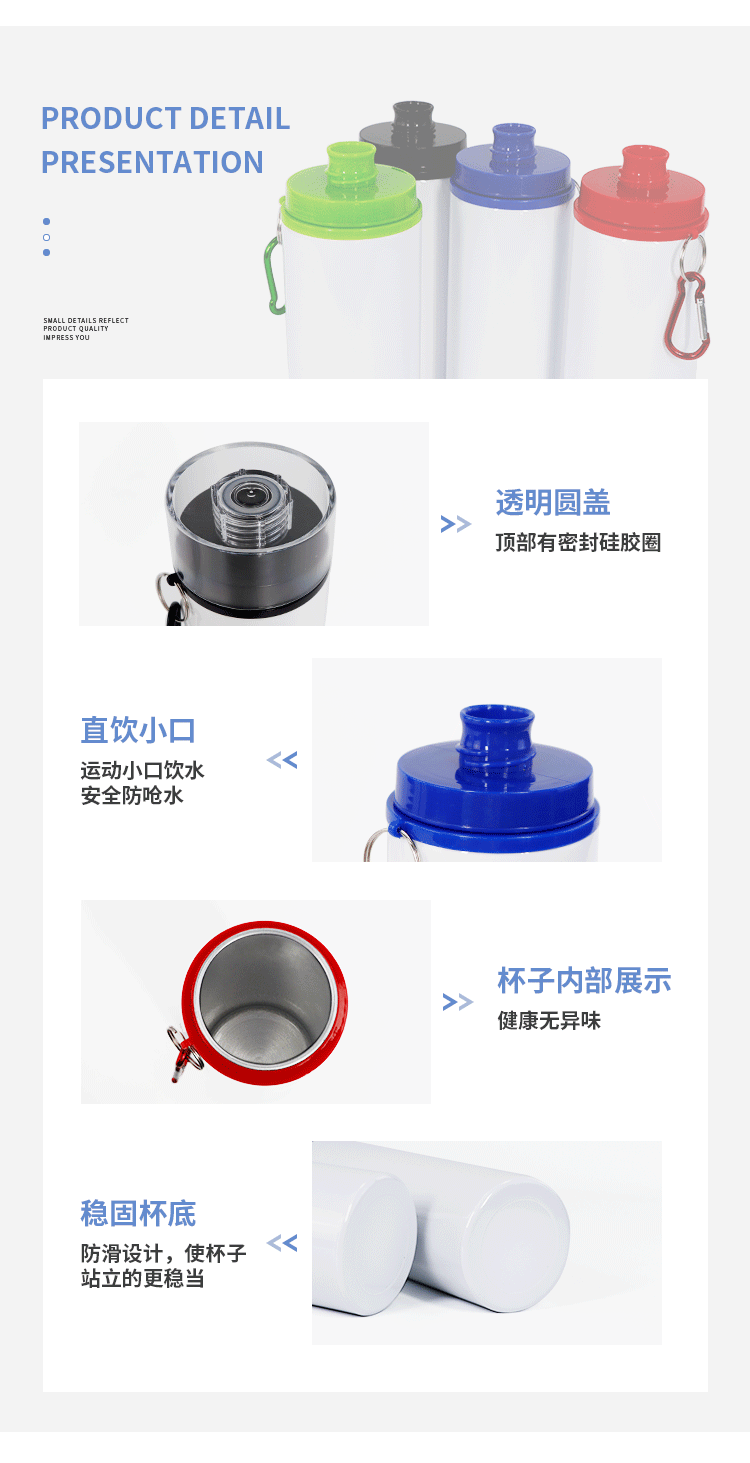 PRODUCT DETAIL PRESENTATION

SMALL DETAILS REFLECT PRODUCT QUALITY IMPRESS YOU

>> 透明圆盖
顶部有密封硅胶圈

直饮小口
运动小口饮水
安全防呛水 <<

>> 杯子内部展示
健康无异味

稳固杯底
防滑设计，使杯子站立的更稳当 <<