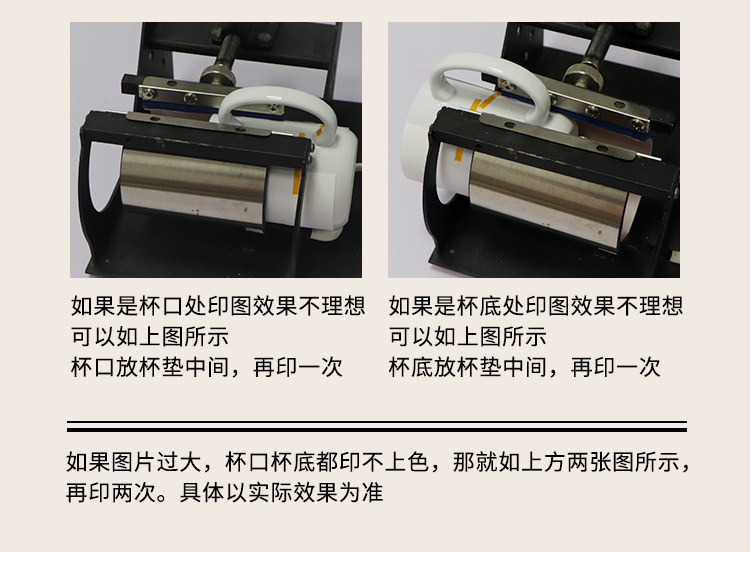 如果是杯口处印图效果不理想
可以如上图所示
杯口放杯垫中间，再印一次

如果是杯底处印图效果不理想
可以如上图所示
杯底放杯垫中间，再印一次

如果图片过大，杯口杯底都印不上色，那就如上方两张图所示，再印两次。具体以实际效果为准