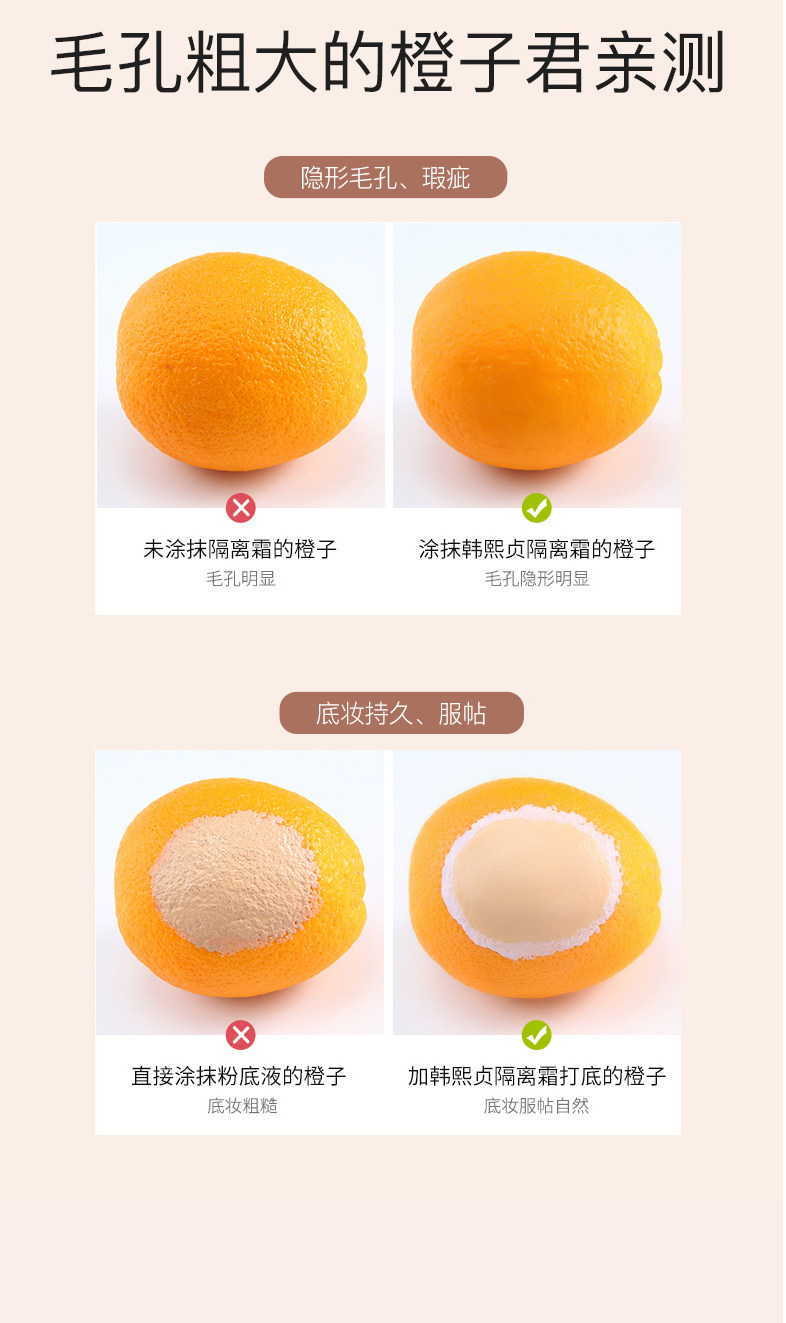 毛孔粗大的橙子君亲测

隐形毛孔、瑕疵

未涂抹隔离霜的橙子
毛孔明显

涂抹韩熙贞隔离霜的橙子
毛孔隐形明显

底妆持久、服帖

直接涂抹粉底液的橙子
底妆粗糙

加韩熙贞隔离霜打底的橙子
底妆服帖自然