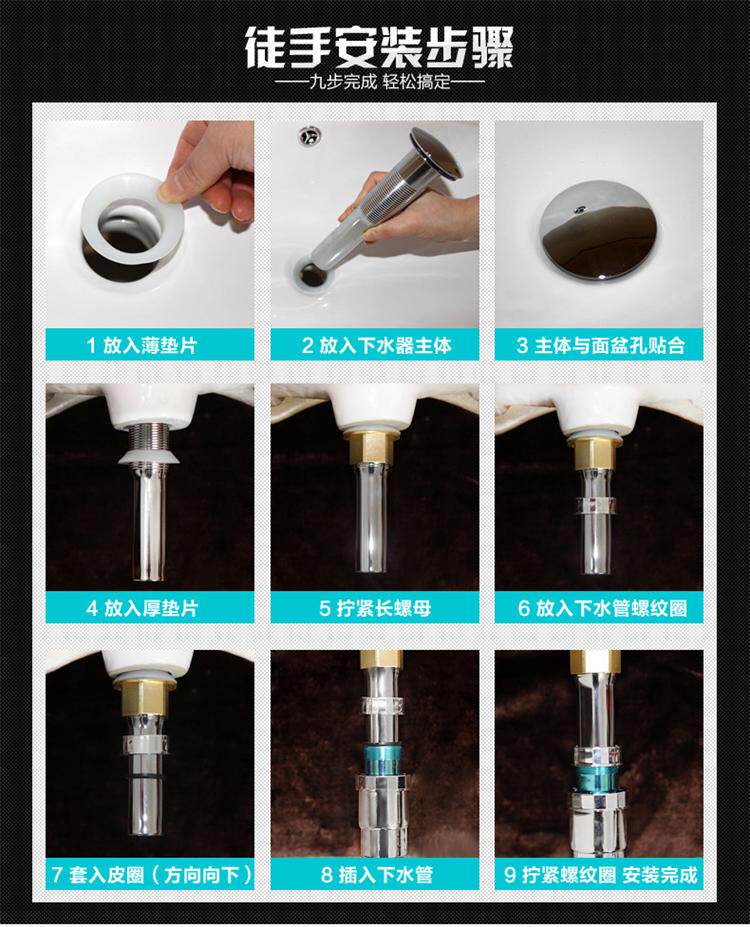 徒手安装步骤

——九步完成 轻松搞定——

1 放入薄垫片

2 放入下水器主体

3 主体与面盆孔贴合

4 放入厚垫片

5 拧紧长螺母

6 放入下水管螺纹圈

7 套入皮圈（方向向下）

8 插入下水管

9 拧紧螺纹圈 安装完成