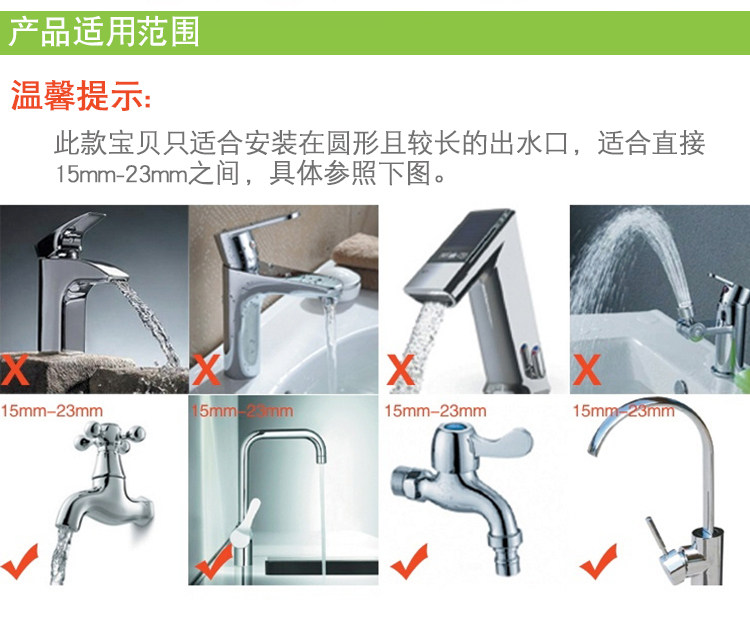 产品适用范围

温馨提示:

此款宝贝只适合安装在圆形且较长的出水口，适合直接15mm-23mm之间，具体参照下图。

X

X

X

X

15mm-23mm

15mm-23mm

15mm-23mm

15mm-23mm