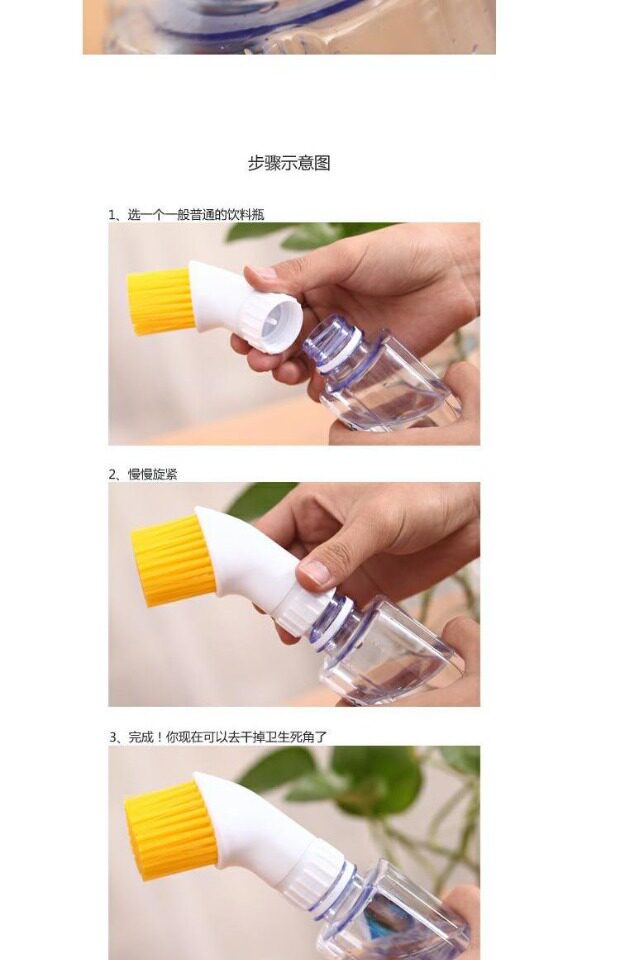 步骤示意图

1、选一个一般普通的饮料瓶

2、慢慢旋紧

3、完成！你现在可以去干掉卫生死角了